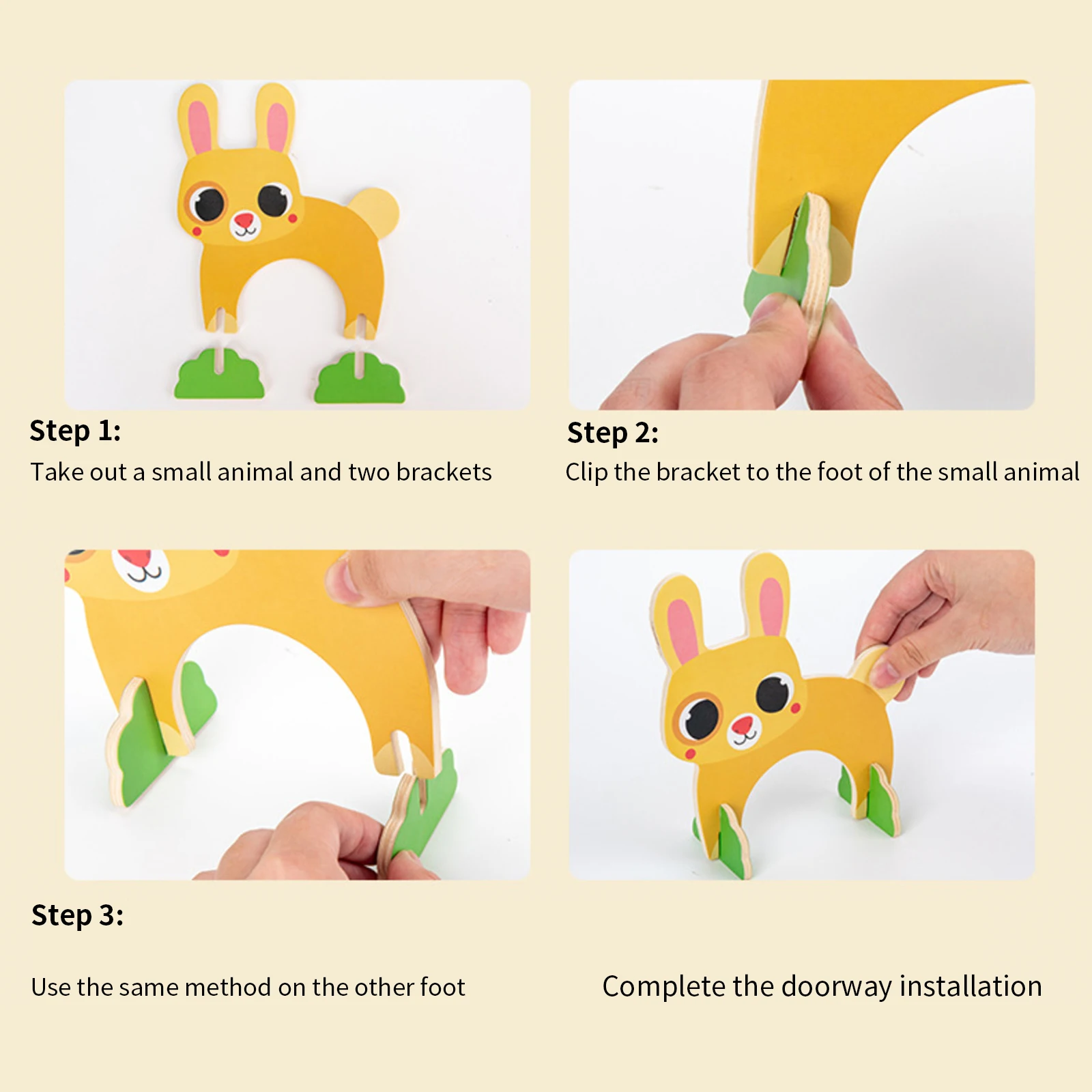 Step 1:
Take out a small animal and two brackets

Step 2:
Clip the bracket to the foot of the small animal

Step 3:

Use the same method on the other foot

Complete the doorway installation