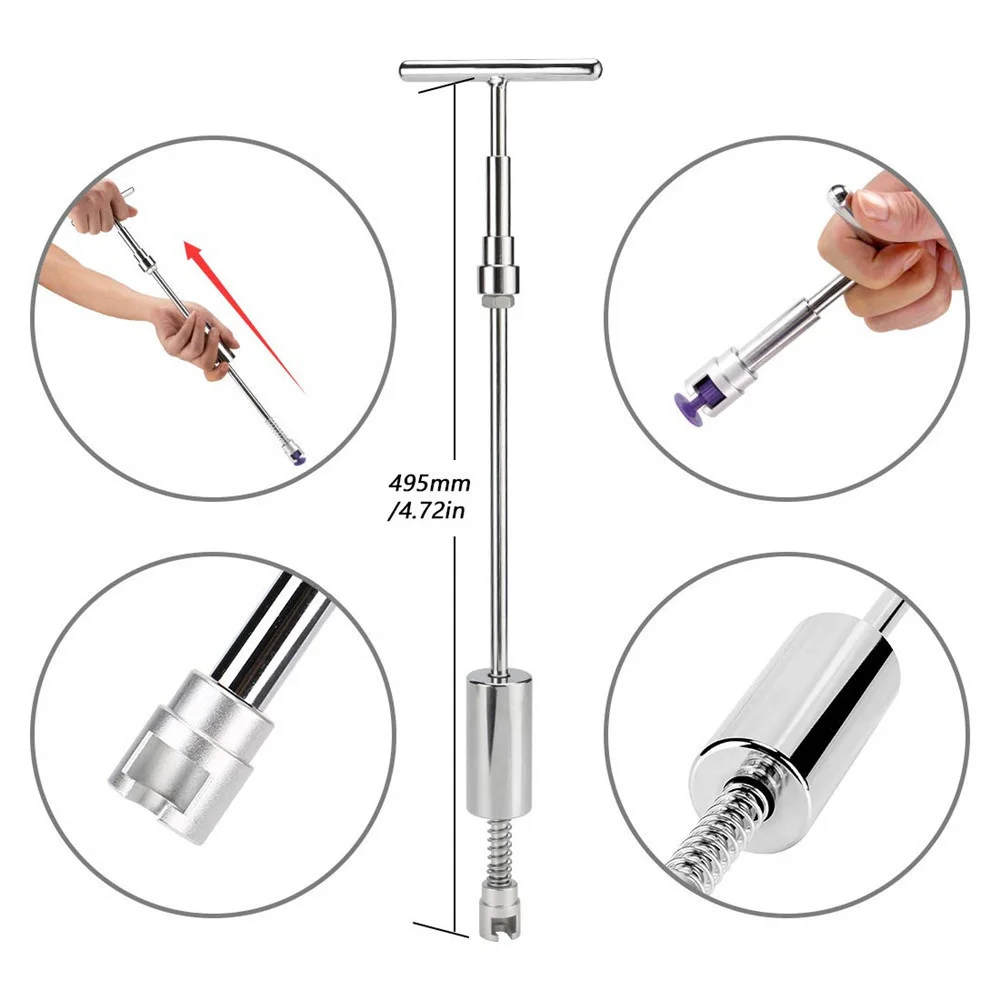 495mm
/4.72in