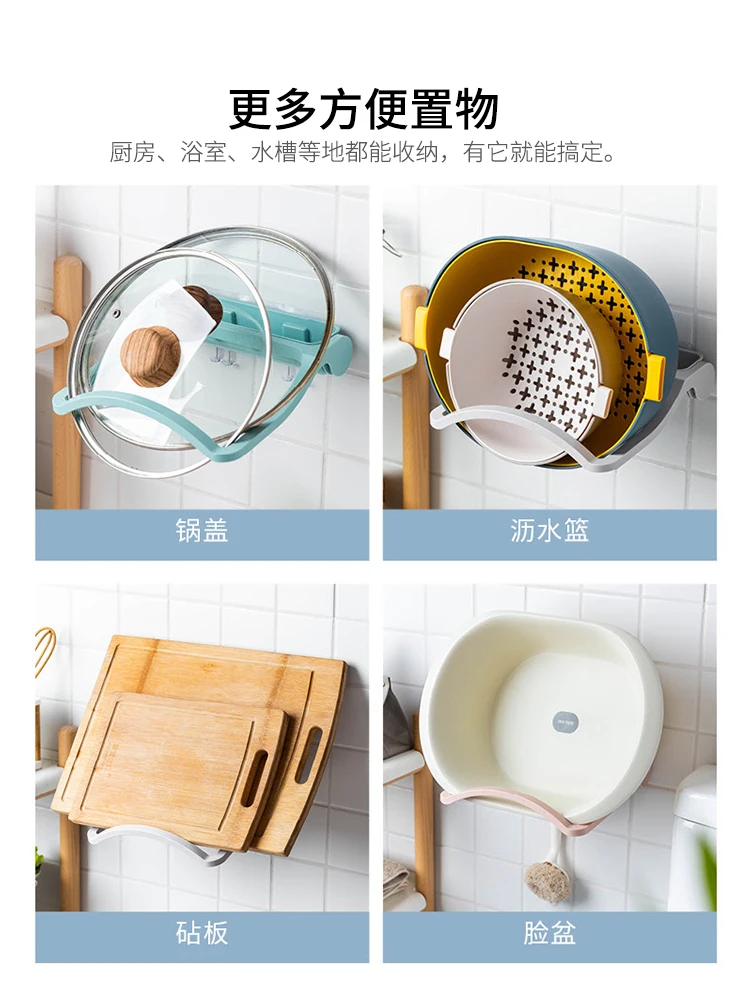 更多方便置物

厨房、浴室、水槽等地都能收纳，有它就能搞定。

锅盖

沥水篮

砧板

脸盆