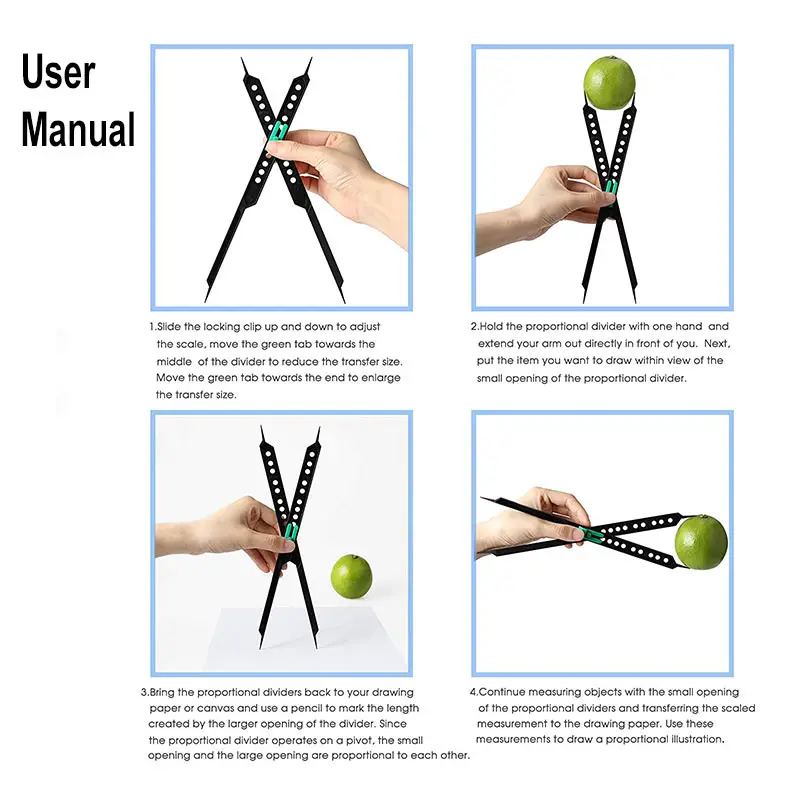 User Manual

1.Slide the locking clip up and down to adjust the scale, move the green tab towards the middle of the divider to reduce the transfer size. Move the green tab towards the end to enlarge the transfer size.

2.Hold the proportional divider with one hand and extend your arm out directly in front of you. Next, put the item you want to draw within view of the small opening of the proportional divider.

3.Bring the proportional dividers back to your drawing paper or canvas and use a pencil to mark the length created by the larger opening of the divider. Since the proportional divider operates on a pivot, the small opening and the large opening are proportional to each other.

4.Continue measuring objects with the small opening of the proportional dividers and transferring the scaled measurement to the drawing paper. Use these measurements to draw a proportional illustration.