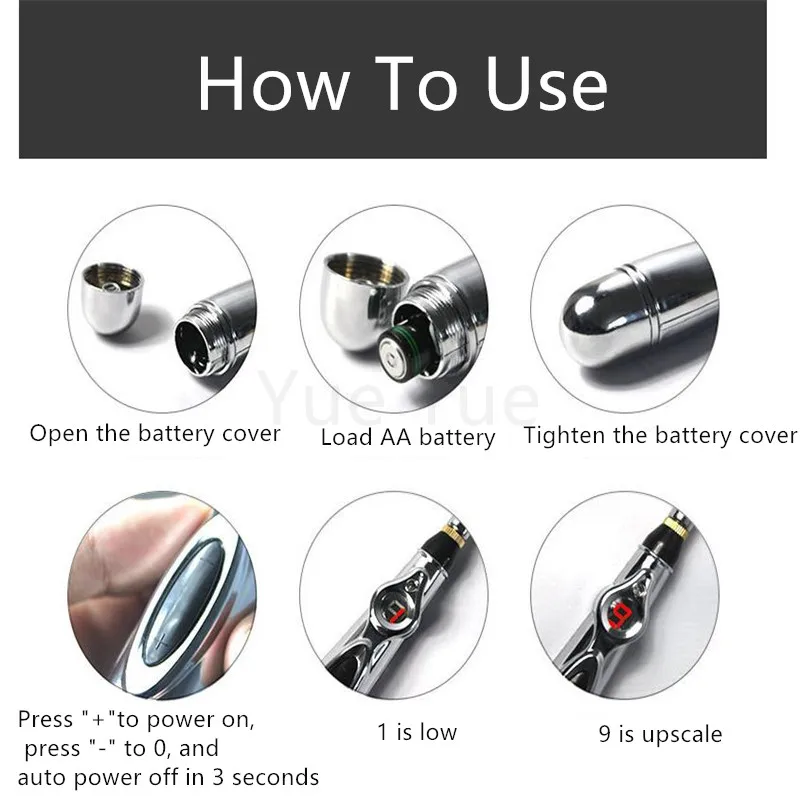 How To Use

Yue Yue

Open the battery cover

Load AA battery

Tighten the battery cover

Press "+"to power on, press "-" to 0, and auto power off in 3 seconds

1 is low

9 is upscale