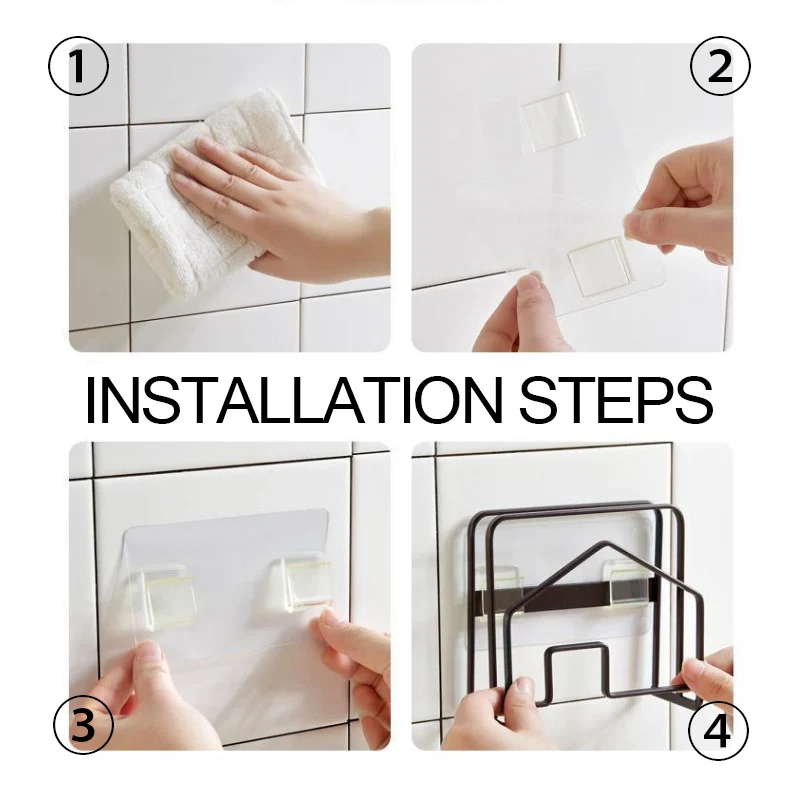 ①

②

INSTALLATION STEPS

③

④