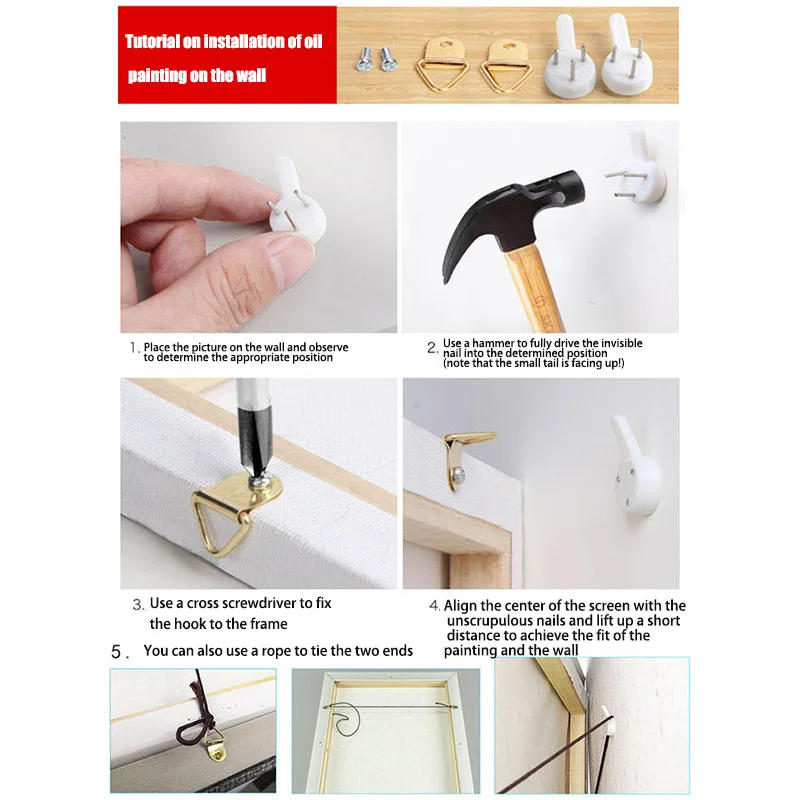 Tutorial on installation of oil painting on the wall

1. Place the picture on the wall and observe to determine the appropriate position

2. Use a hammer to fully drive the invisible nail into the determined position (note that the small tail is facing up!)

3. Use a cross screwdriver to fix the hook to the frame

4. Align the center of the screen with the unscrupulous nails and lift up a short distance to achieve the fit of the painting and the wall

5. You can also use a rope to tie the two ends