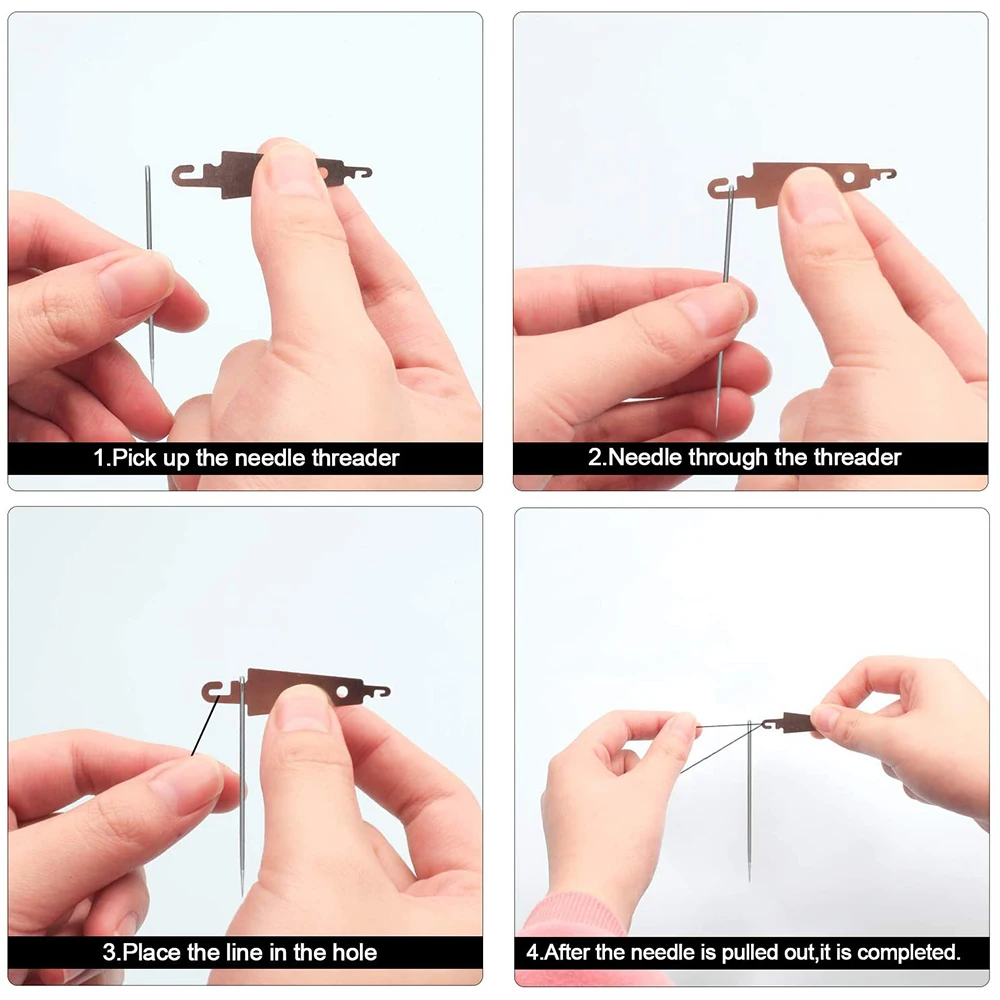 1.Pick up the needle threader

2.Needle through the threader

3.Place the line in the hole

4.After the needle is pulled out,it is completed.