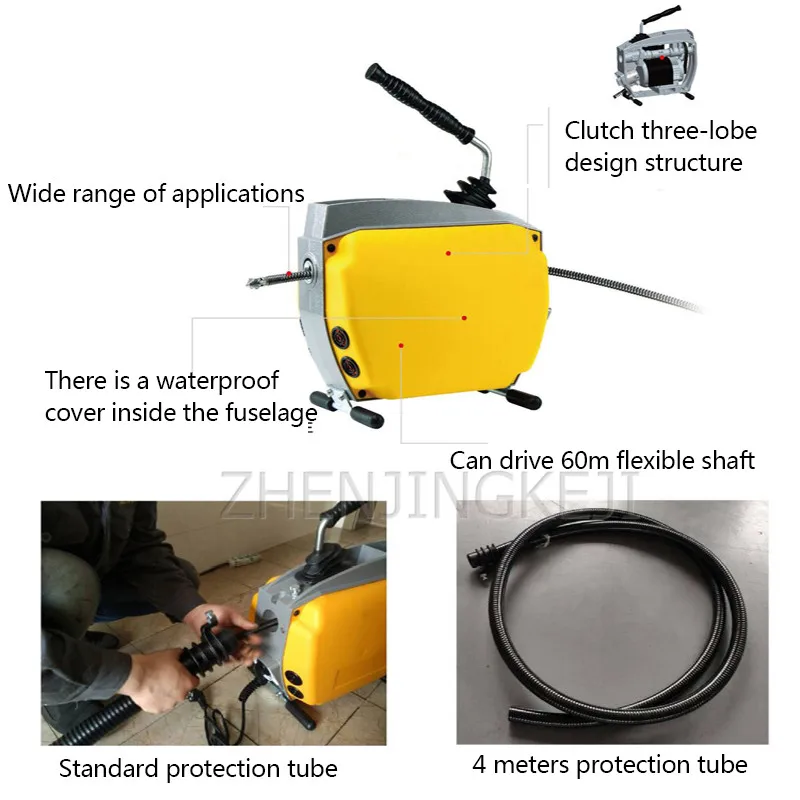 Clutch three-lobe design structure

Wide range of applications

There is a waterproof cover inside the fuselage

Can drive 60m flexible shaft

ZHENJINGKEJI

Standard protection tube

4 meters protection tube