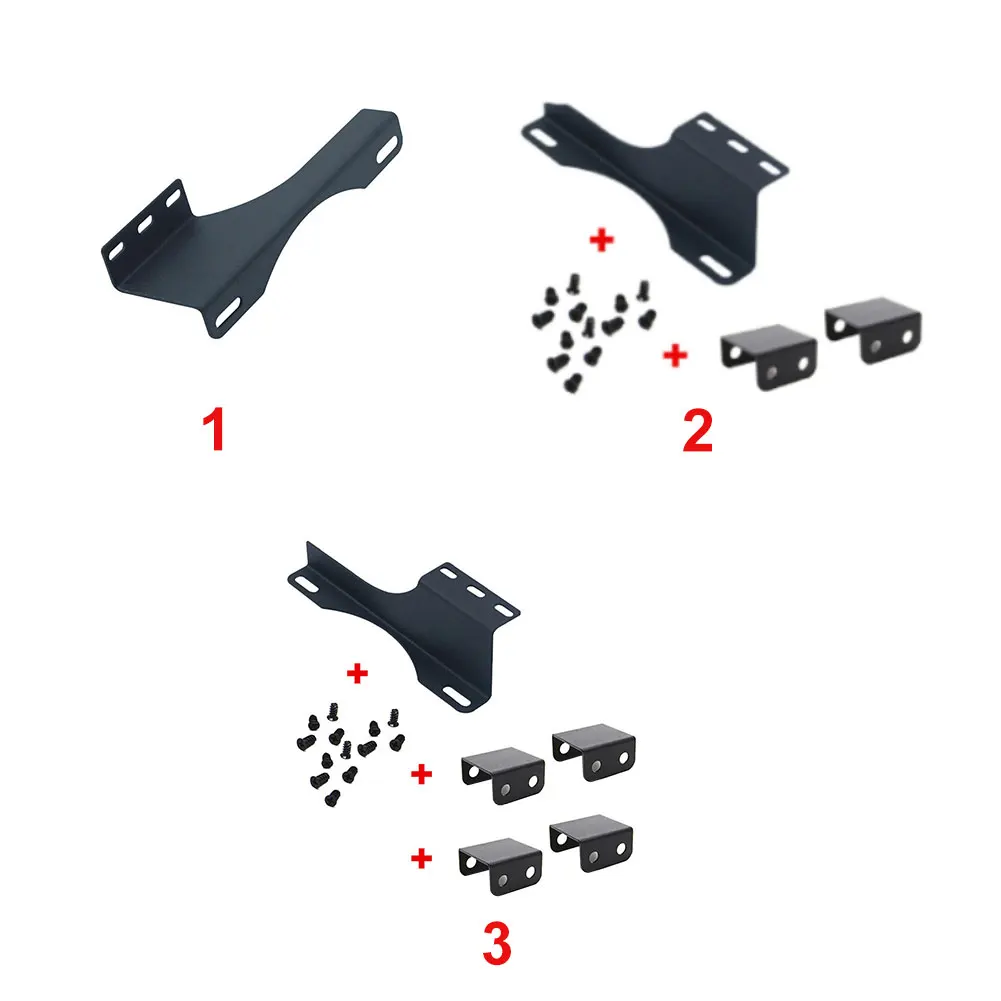 1

+
+
2

+
+
+
3