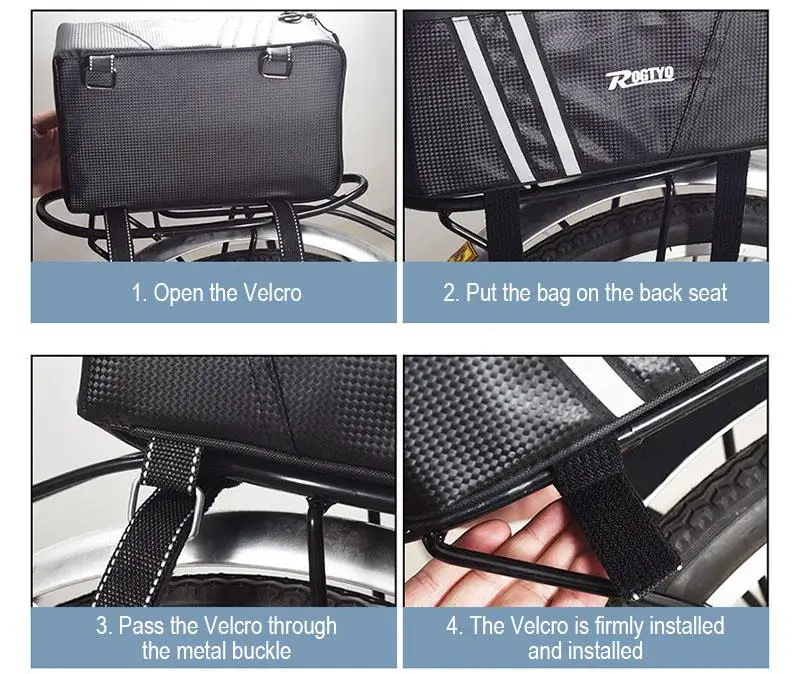 1. Open the Velcro

ROGTYO

2. Put the bag on the back seat

3. Pass the Velcro through the metal buckle

4. The Velcro is firmly installed and installed