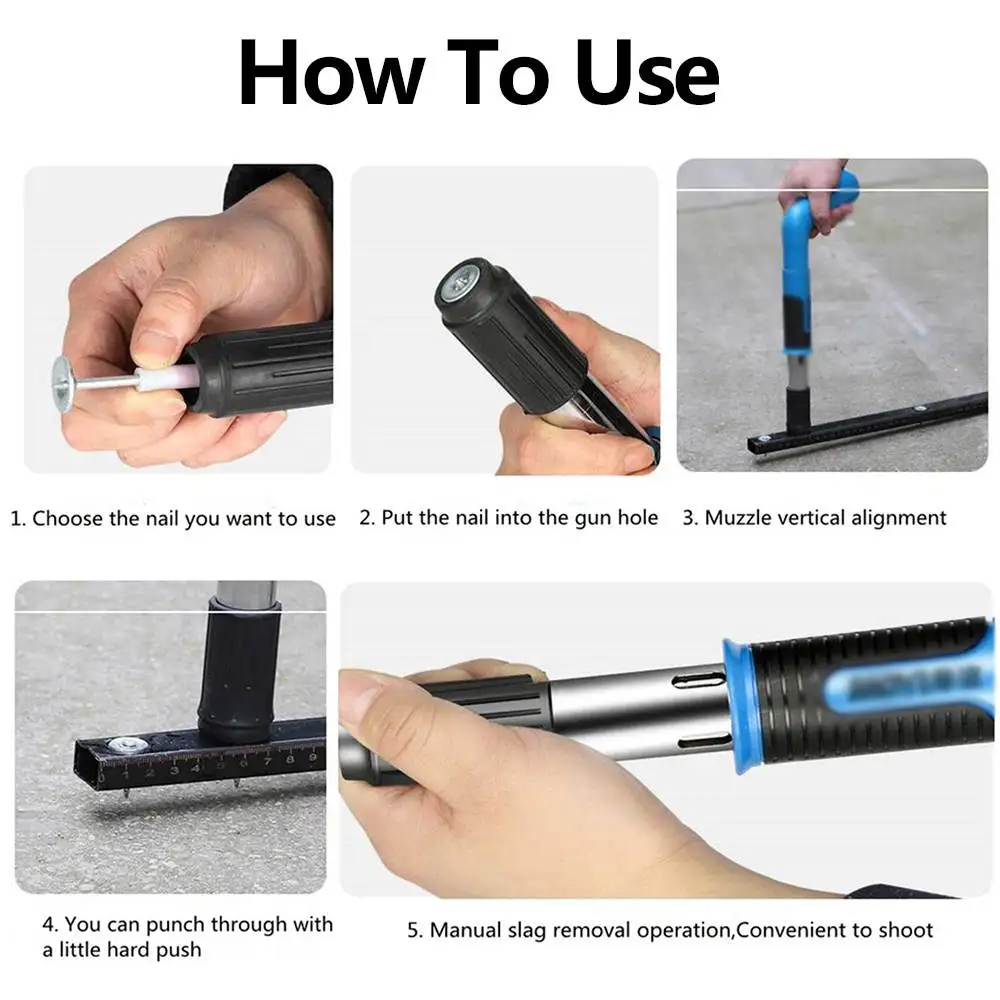 How To Use

1. Choose the nail you want to use

2. Put the nail into the gun hole

3. Muzzle vertical alignment

1 2 3 4 5 6 7 8 9

4. You can punch through with a little hard push

5. Manual slag removal operation,Convenient to shoot