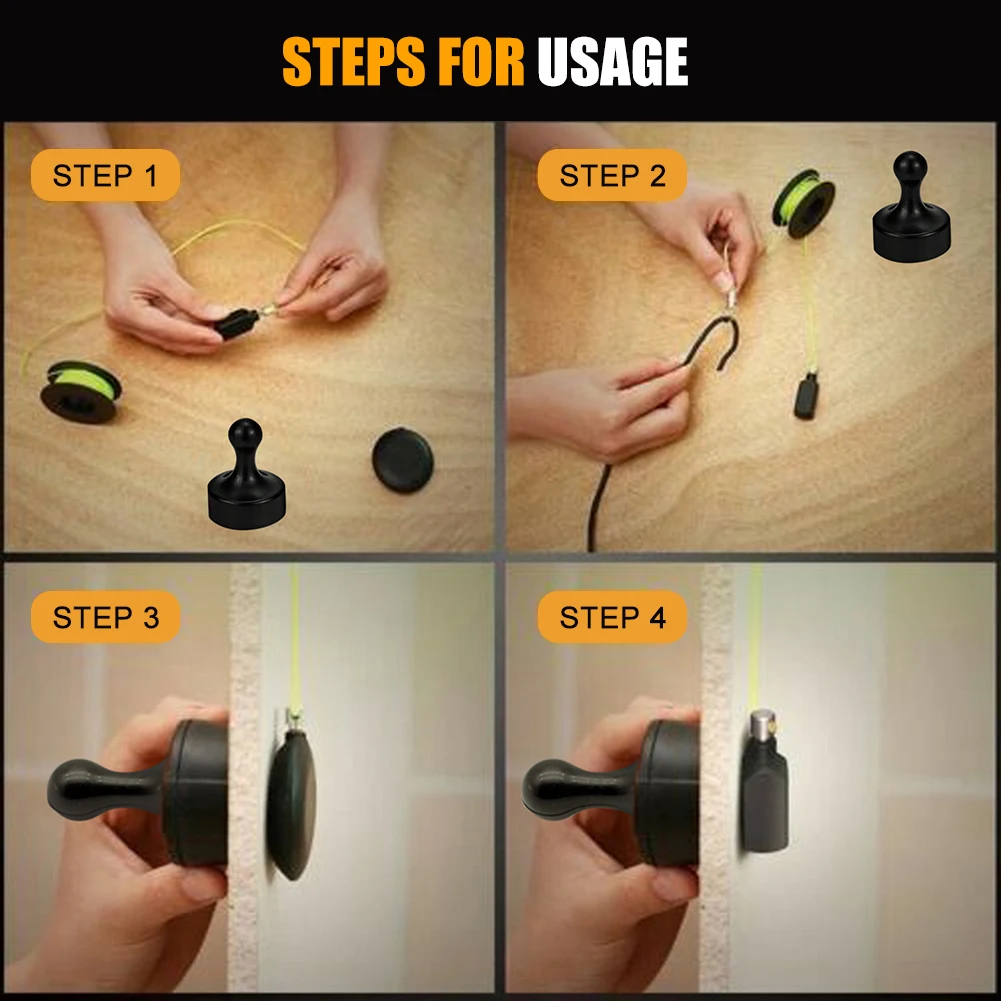 STEPS FOR USAGE

STEP 1

STEP 2

STEP 3

STEP 4