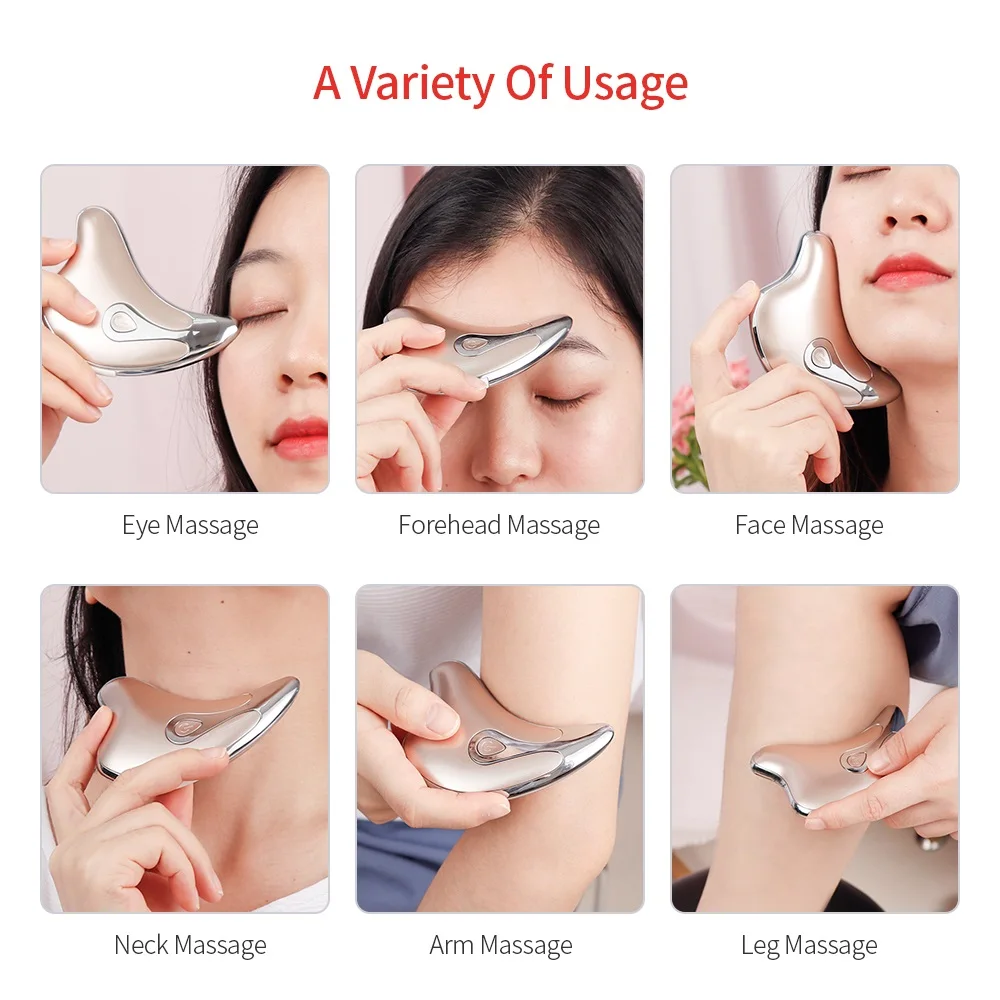 A Variety Of Usage

Eye Massage

Forehead Massage

Face Massage

Neck Massage

Arm Massage

Leg Massage