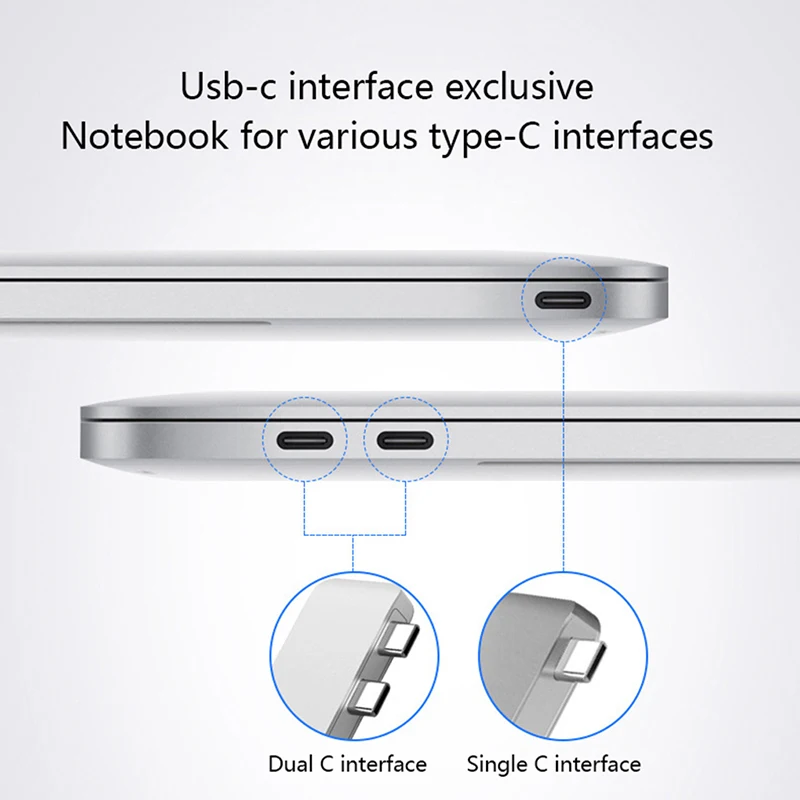 Usb-c interface exclusive
Notebook for various type-C interfaces

Dual C interface

Single C interface