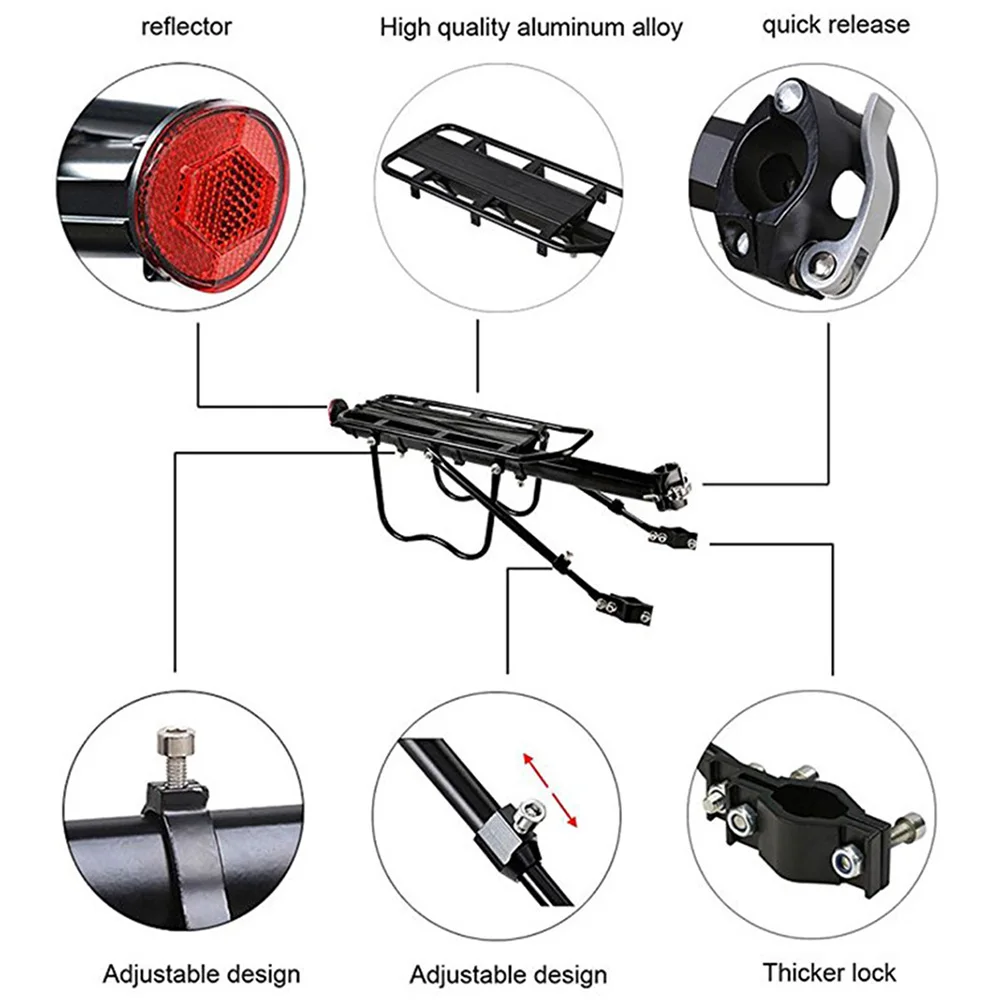 reflector

High quality aluminum alloy

quick release

Adjustable design

Adjustable design

Thicker lock