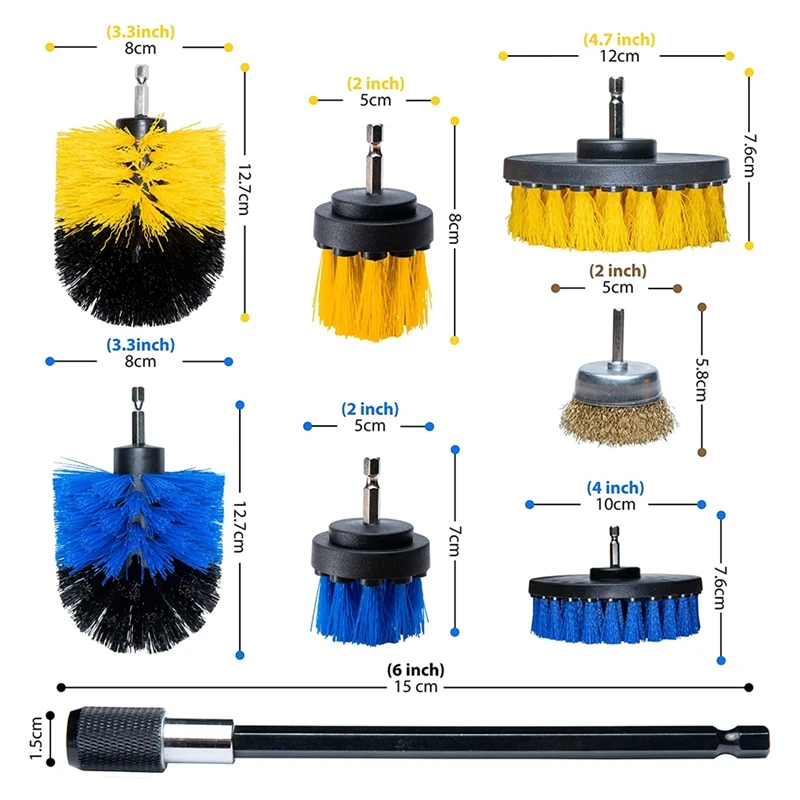 (3.3inch)
8cm

12.7cm

(2 inch)
5cm

8cm

(4.7 inch)
12cm

7.6cm

(2 inch)
5cm

5.8cm

(3.3inch)
8cm

12.7cm

(2 inch)
5cm

7cm

(4 inch)
10cm

7.6cm

(6 inch)
15 cm

1.5cm