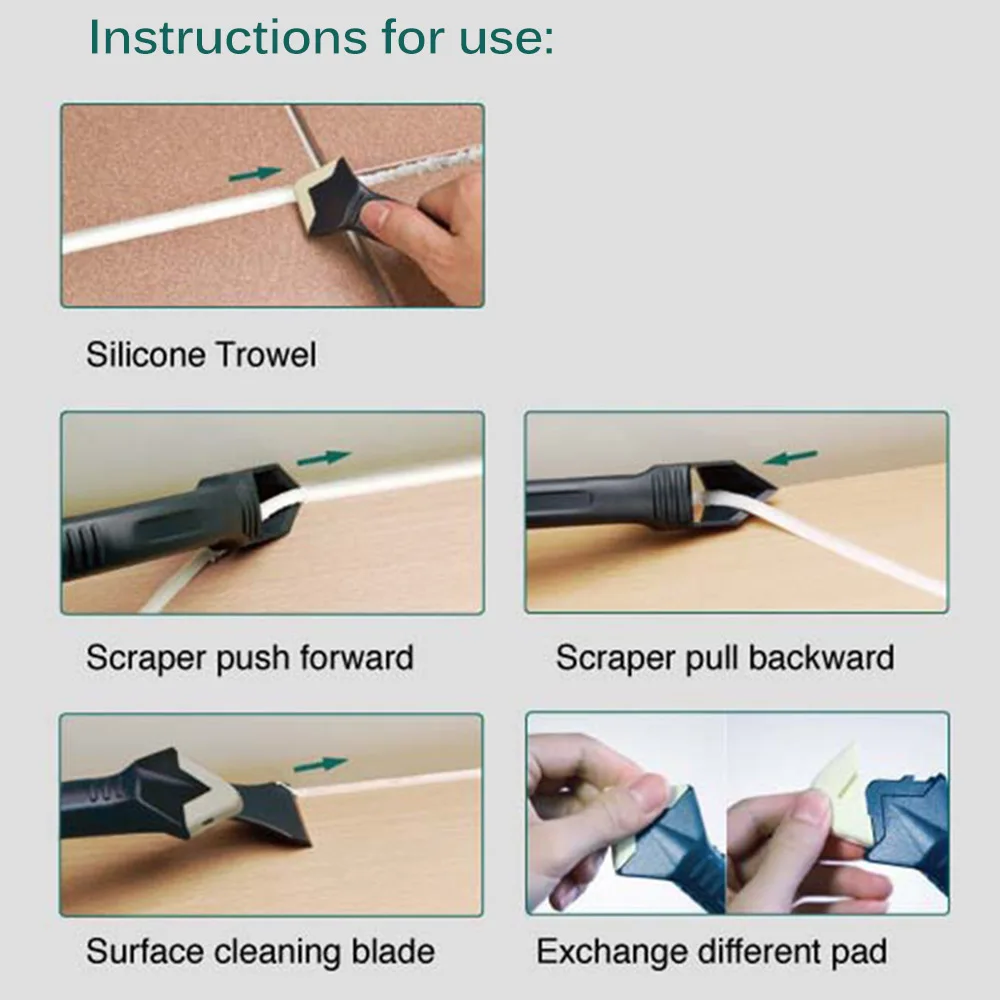 Instructions for use:

Silicone Trowel

Scraper push forward

Scraper pull backward

Surface cleaning blade

Exchange different pad