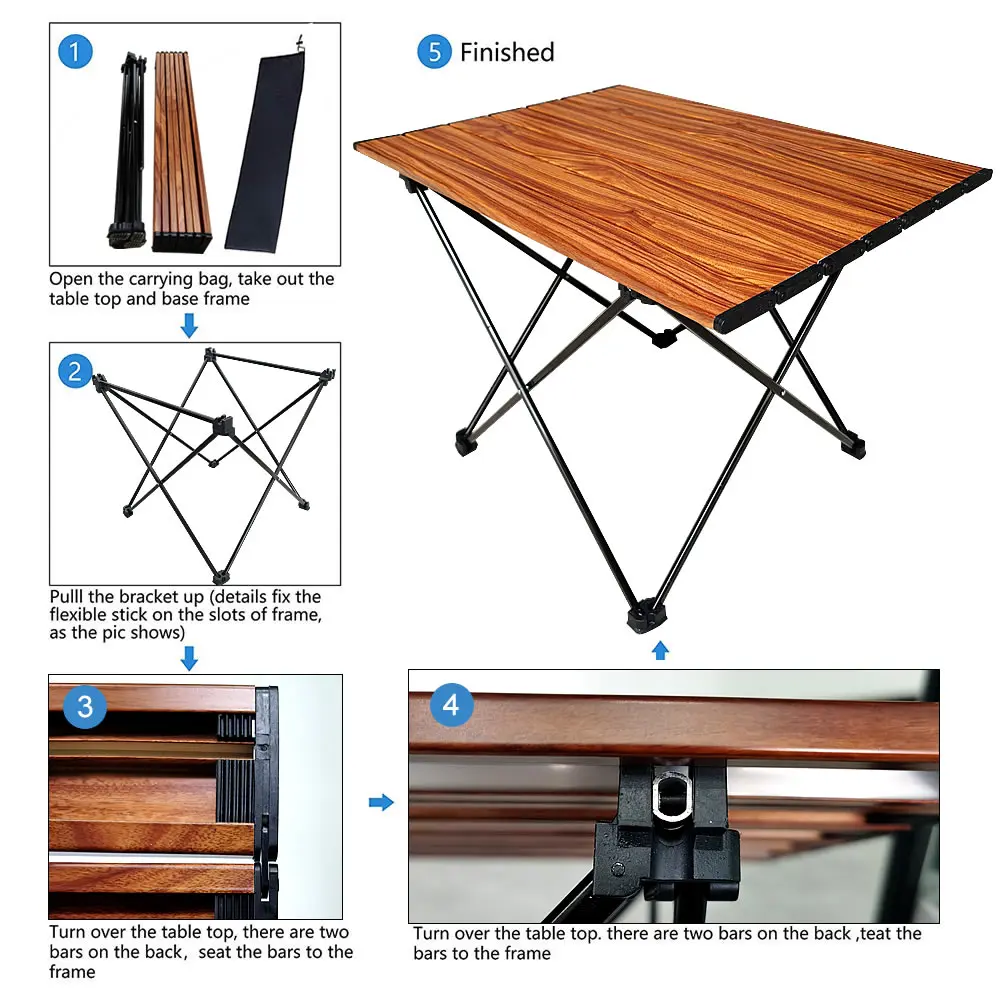 1

Open the carrying bag, take out the table top and base frame

2

Pulll the bracket up (details fix the flexible stick on the slots of frame, as the pic shows)

3

Turn over the table top, there are two bars on the back, seat the bars to the frame

4

Turn over the table top. there are two bars on the back ,teat the bars to the frame

5 Finished