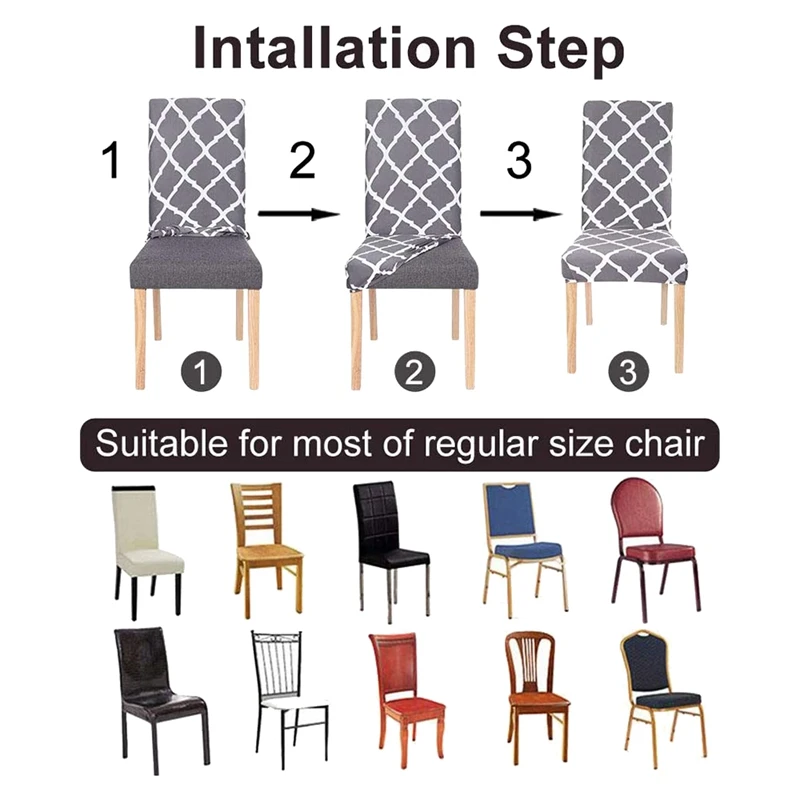 Intallation Step

1

2

3

1

2

3

Suitable for most of regular size chair