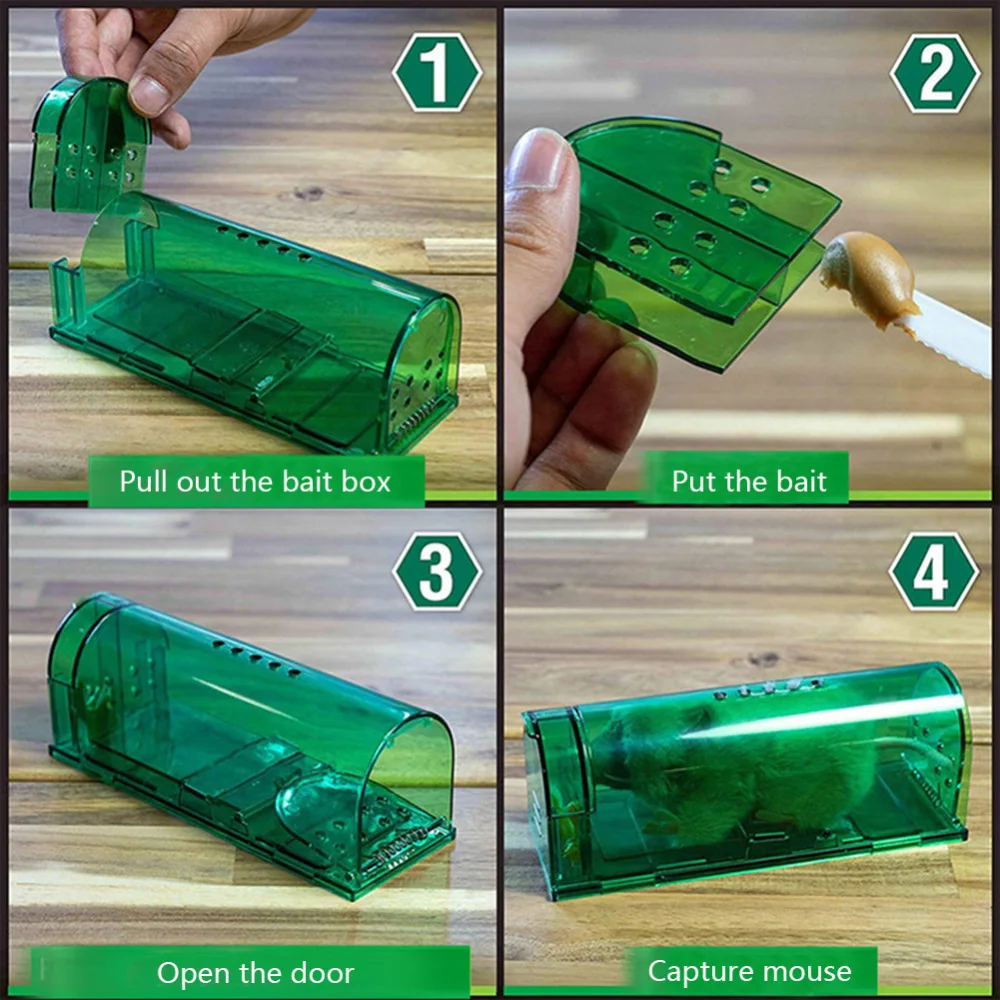 1
Pull out the bait box

2
Put the bait

3
Open the door

4
Capture mouse