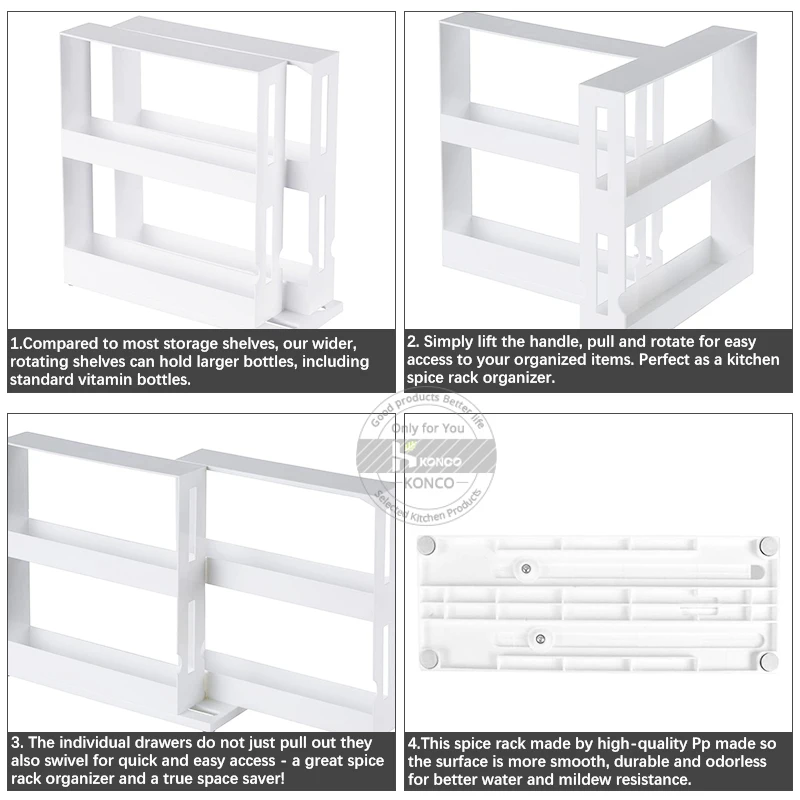 1.Compared to most storage shelves, our wider, rotating shelves can hold larger bottles, including standard vitamin bottles.

2. Simply lift the handle, pull and rotate for easy access to your organized items. Perfect as a kitchen spice rack organizer.

Good products Better life
Only for You
KONCO
KONCO
Selected Kitchen Products

3. The individual drawers do not just pull out they also swivel for quick and easy access - a great spice rack organizer and a true space saver!

4.This spice rack made by high-quality Pp made so the surface is more smooth, durable and odorless for better water and mildew resistance.