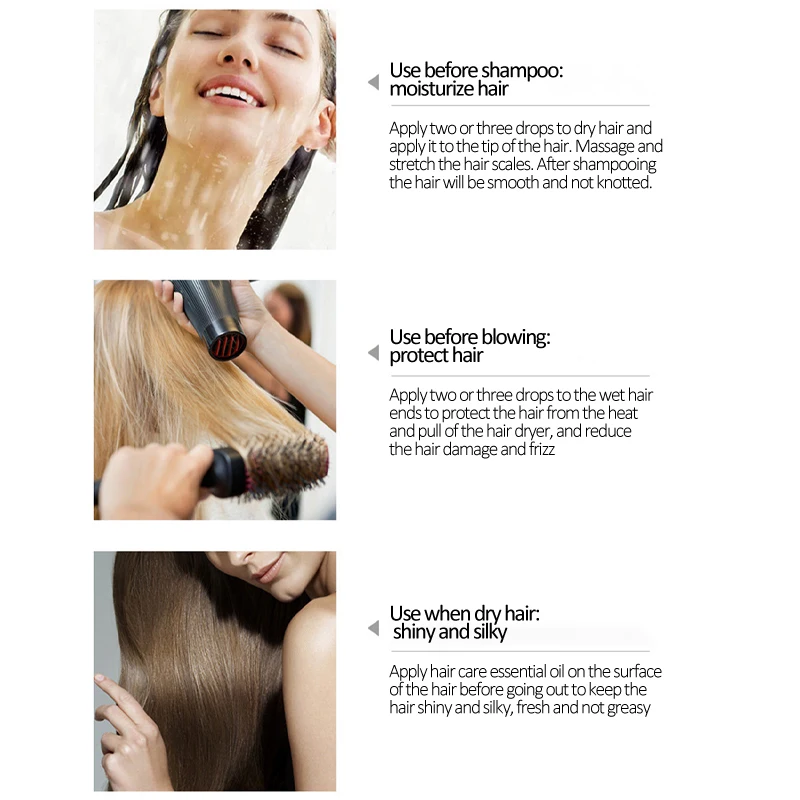 Use before shampoo:
moisturize hair

Apply two or three drops to dry hair and apply it to the tip of the hair. Massage and stretch the hair scales. After shampooing the hair will be smooth and not knotted.

Use before blowing:
protect hair

Apply two or three drops to the wet hair ends to protect the hair from the heat and pull of the hair dryer, and reduce the hair damage and frizz

Use when dry hair:
shiny and silky

Apply hair care essential oil on the surface of the hair before going out to keep the hair shiny and silky, fresh and not greasy