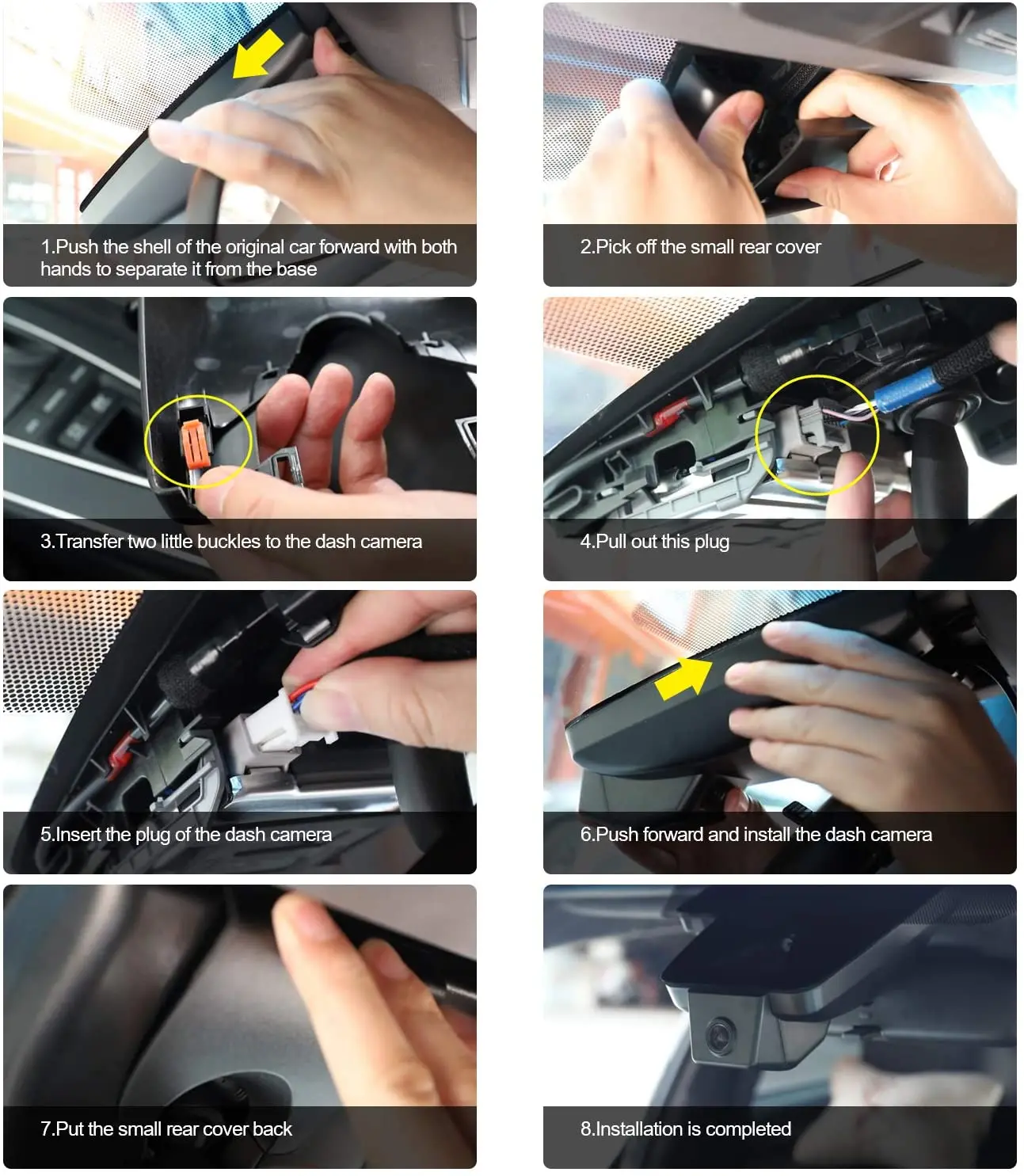 1.Push the shell of the original car forward with both hands to separate it from the base

2.Pick off the small rear cover

3.Transfer two little buckles to the dash camera

4.Pull out this plug

5.Insert the plug of the dash camera

6.Push forward and install the dash camera

7.Put the small rear cover back

8.Installation is completed