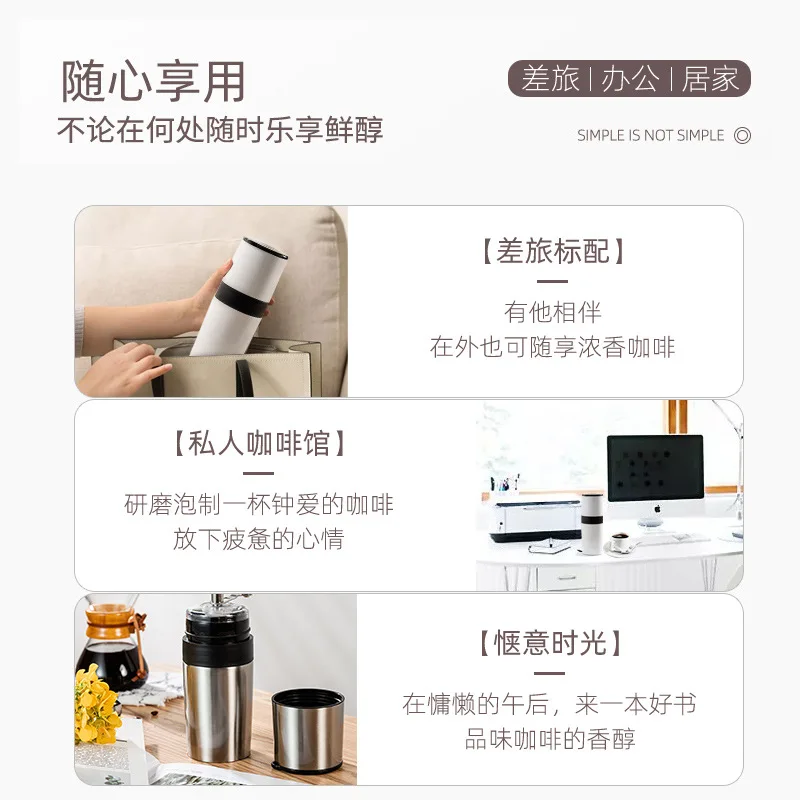 随心享用
不论在何处随时乐享鲜醇

差旅 | 办公 | 居家

SIMPLE IS NOT SIMPLE

【差旅标配】
有他相伴
在外也可随享浓香咖啡

【私人咖啡馆】
研磨泡制一杯钟爱的咖啡
放下疲惫的心情

【惬意时光】
在慵懒的午后，来一本好书
品味咖啡的香醇