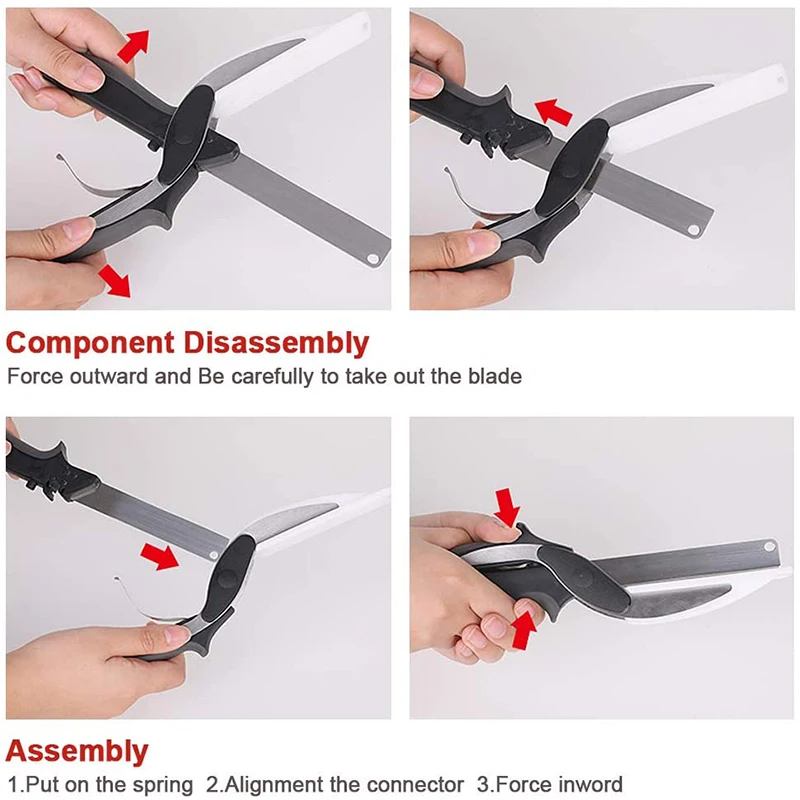 Component Disassembly
Force outward and Be carefully to take out the blade

Assembly
1.Put on the spring 2.Alignment the connector 3.Force inword