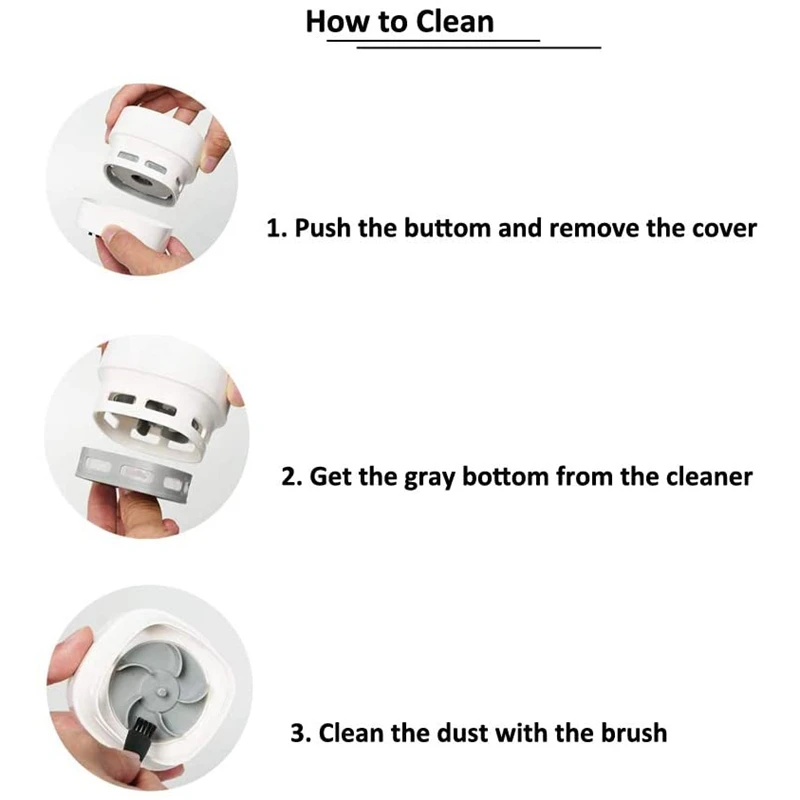 How to Clean

1. Push the buttom and remove the cover

2. Get the gray bottom from the cleaner

3. Clean the dust with the brush