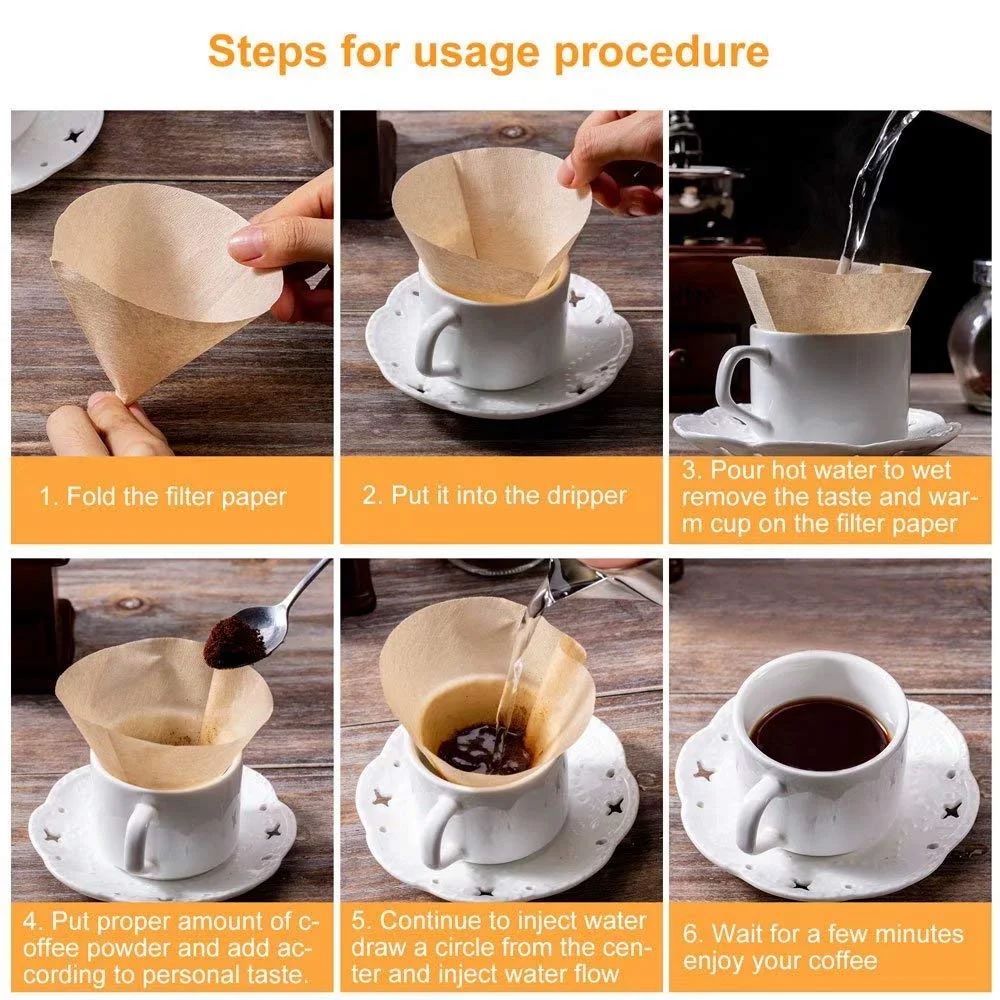 Steps for usage procedure

1. Fold the filter paper

2. Put it into the dripper

3. Pour hot water to wet remove the taste and warm cup on the filter paper

4. Put proper amount of coffee powder and add according to personal taste.

5. Continue to inject water draw a circle from the center and inject water flow

6. Wait for a few minutes enjoy your coffee