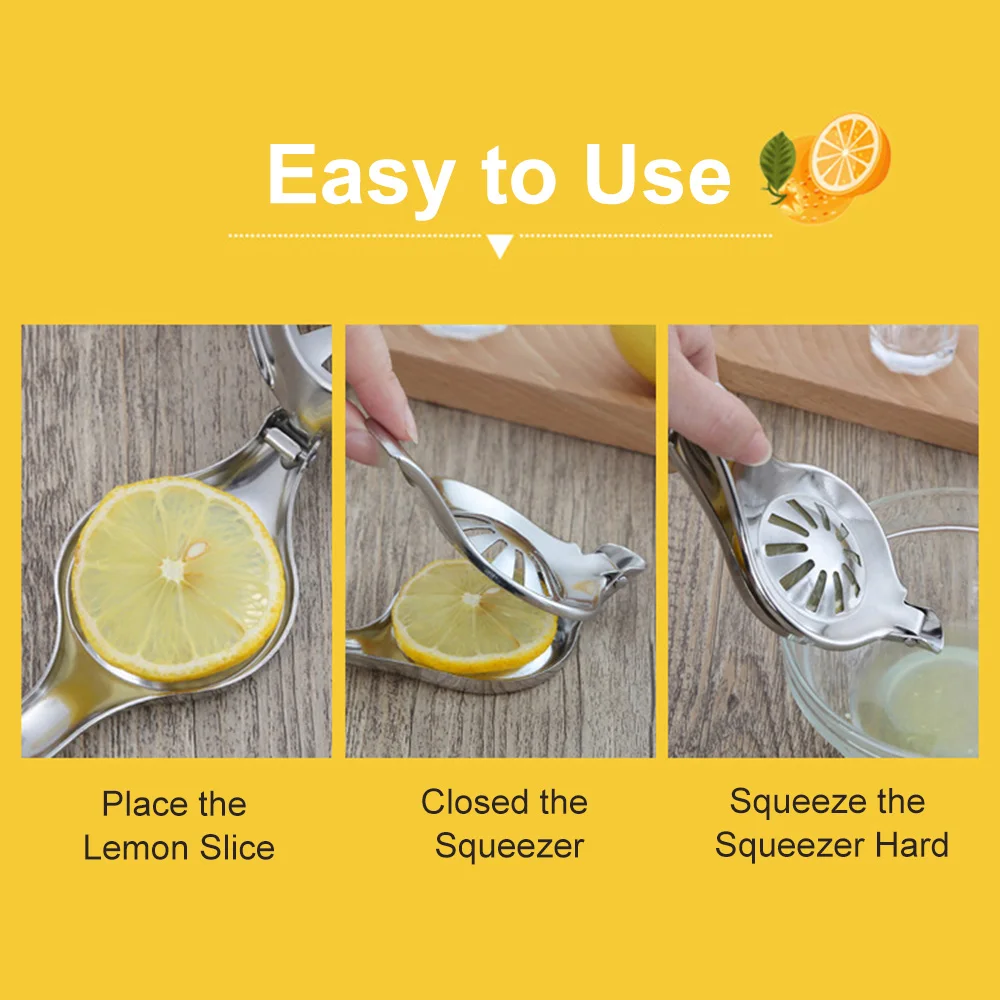 Easy to Use

Place the Lemon Slice

Closed the Squeezer

Squeeze the Squeezer Hard