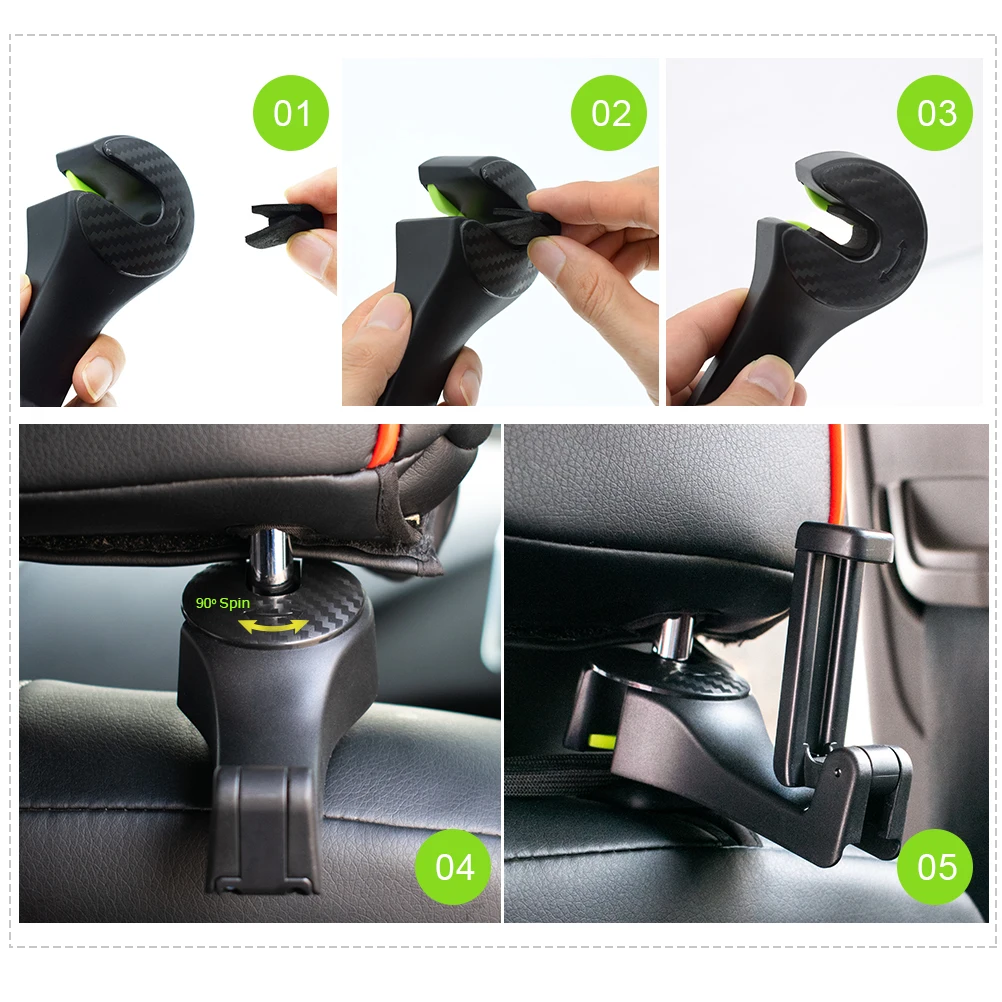 01

02

03

90º Spin

04

05