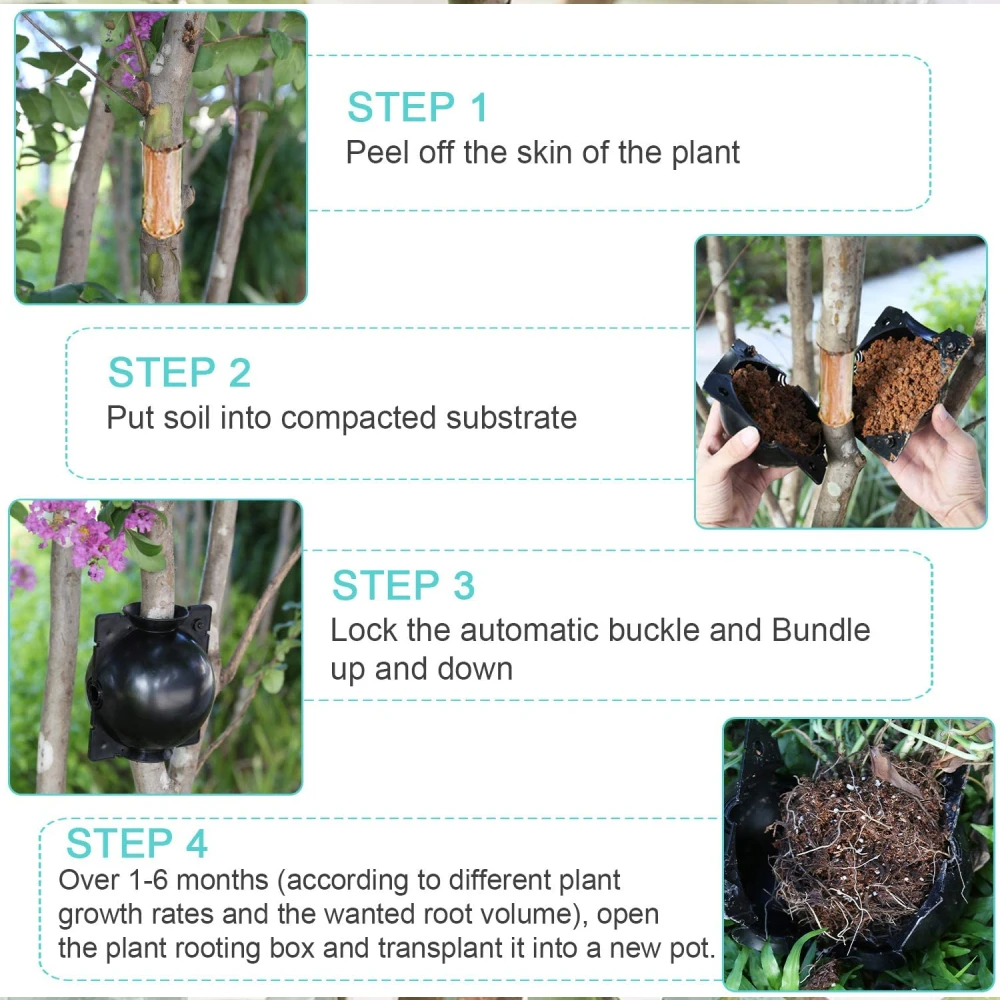 STEP 1
Peel off the skin of the plant

STEP 2
Put soil into compacted substrate

STEP 3
Lock the automatic buckle and Bundle up and down

STEP 4
Over 1-6 months (according to different plant growth rates and the wanted root volume), open the plant rooting box and transplant it into a new pot.