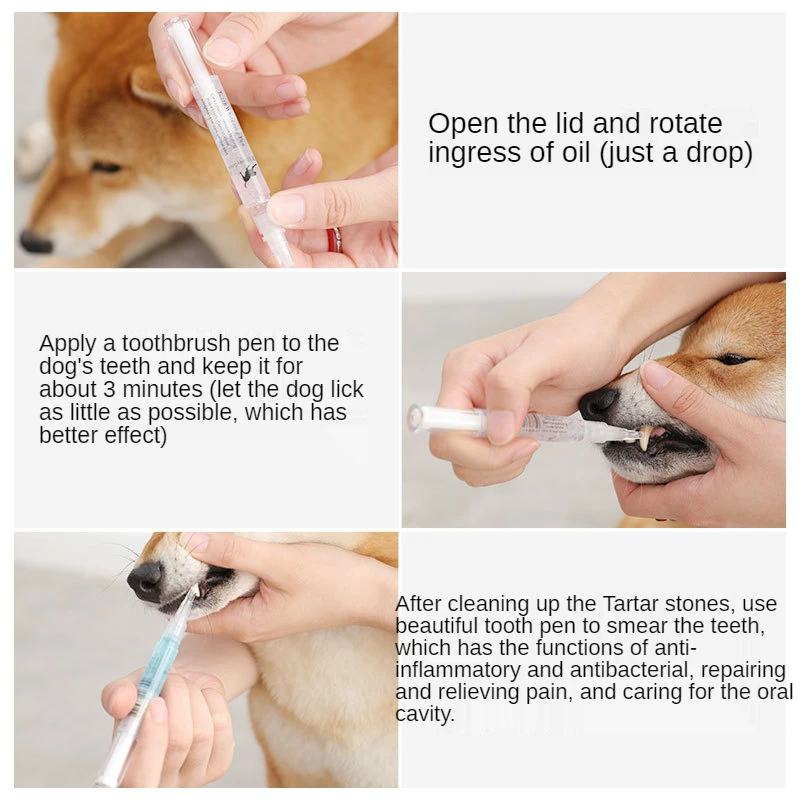 Open the lid and rotate ingress of oil (just a drop)

Apply a toothbrush pen to the dog's teeth and keep it for about 3 minutes (let the dog lick as little as possible, which has better effect)

After cleaning up the Tartar stones, use beautiful tooth pen to smear the teeth, which has the functions of anti-inflammatory and antibacterial, repairing and relieving pain, and caring for the oral cavity.