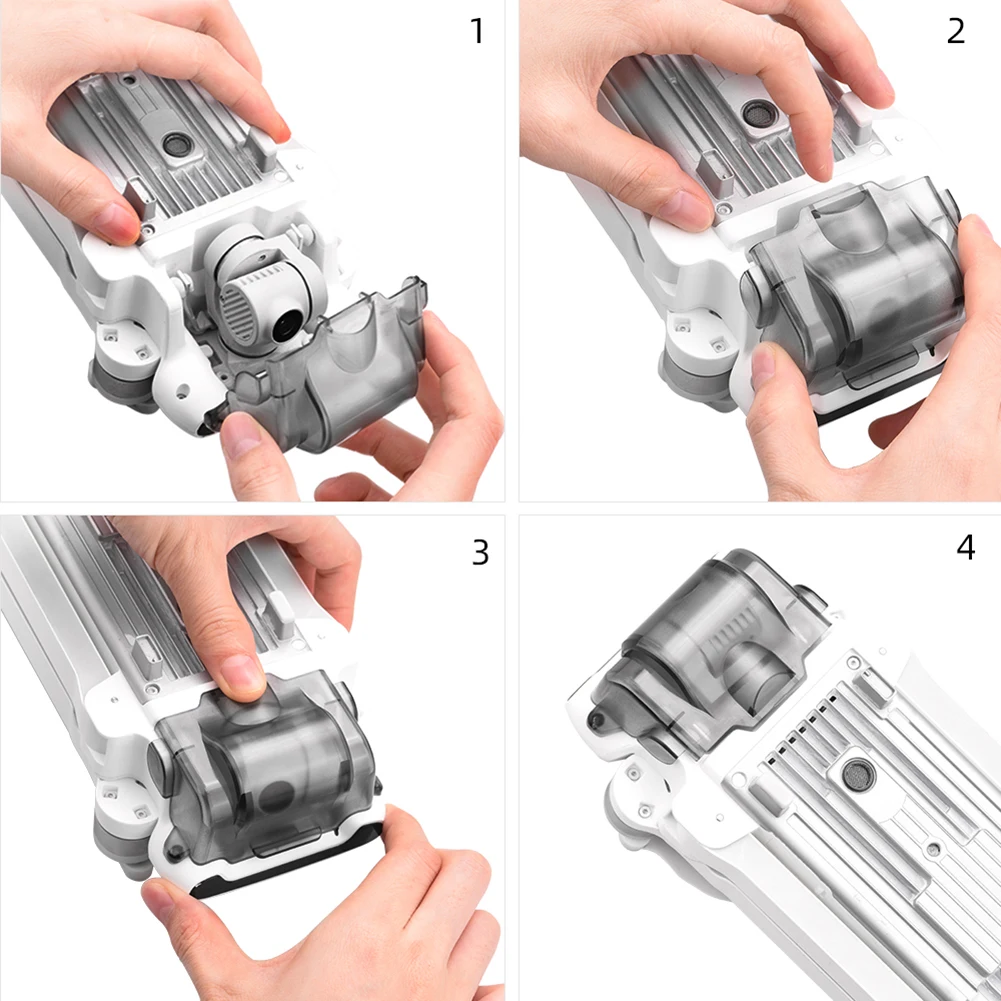 1

2

3

4