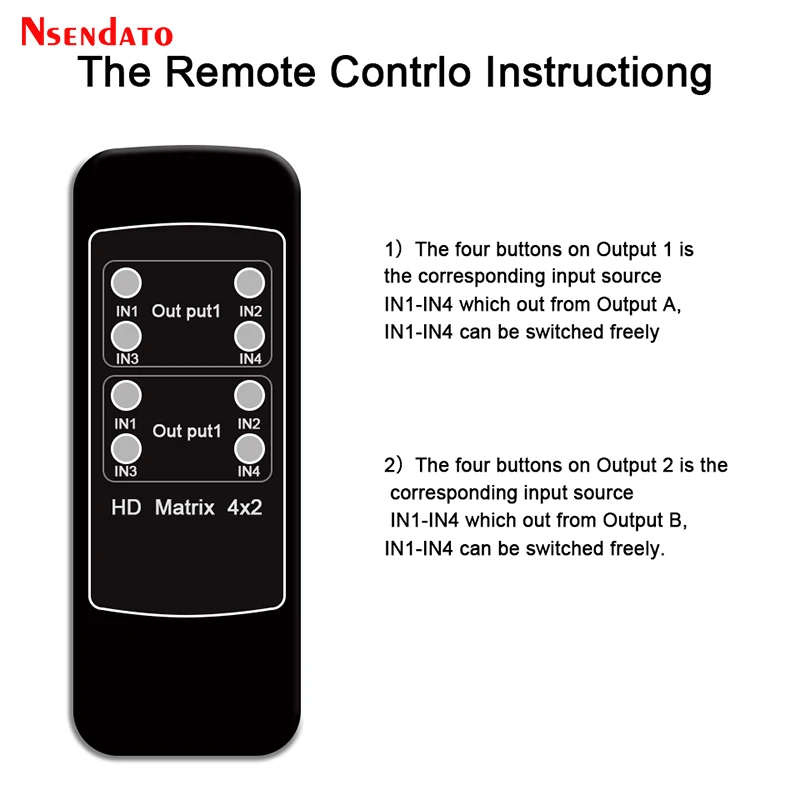 Nsendato

The Remote Contrlo Instructiong

IN1 Out put1 IN2
IN3 IN4

IN1 Out put1 IN2
IN3 IN4

HD Matrix 4x2

1）The four buttons on Output 1 is the corresponding input source IN1-IN4 which out from Output A, IN1-IN4 can be switched freely

2）The four buttons on Output 2 is the corresponding input source IN1-IN4 which out from Output B, IN1-IN4 can be switched freely.