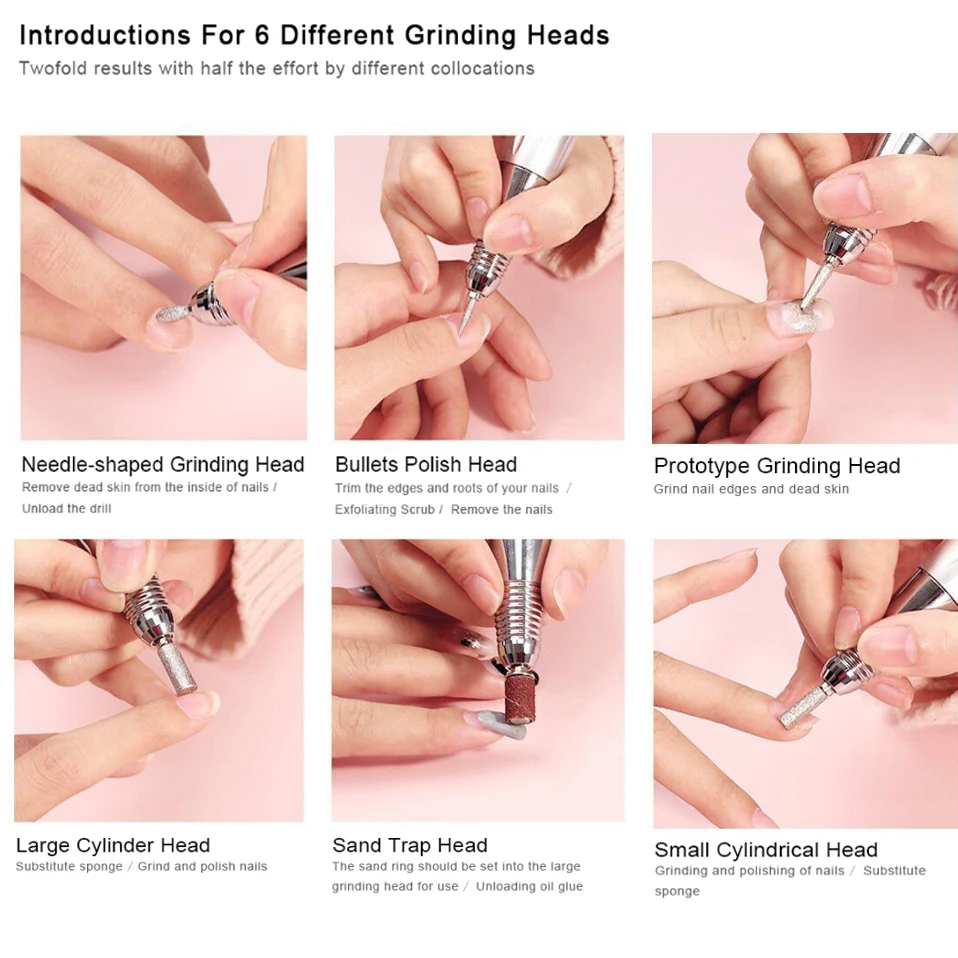 Introductions For 6 Different Grinding Heads
Twofold results with half the effort by different collocations

Needle-shaped Grinding Head
Remove dead skin from the inside of nails / Unload the drill

Bullets Polish Head
Trim the edges and roots of your nails / Exfoliating Scrub / Remove the nails

Prototype Grinding Head
Grind nail edges and dead skin

Large Cylinder Head
Substitute sponge / Grind and polish nails

Sand Trap Head
The sand ring should be set into the large grinding head for use / Unloading oil glue

Small Cylindrical Head
Grinding and polishing of nails / Substitute sponge