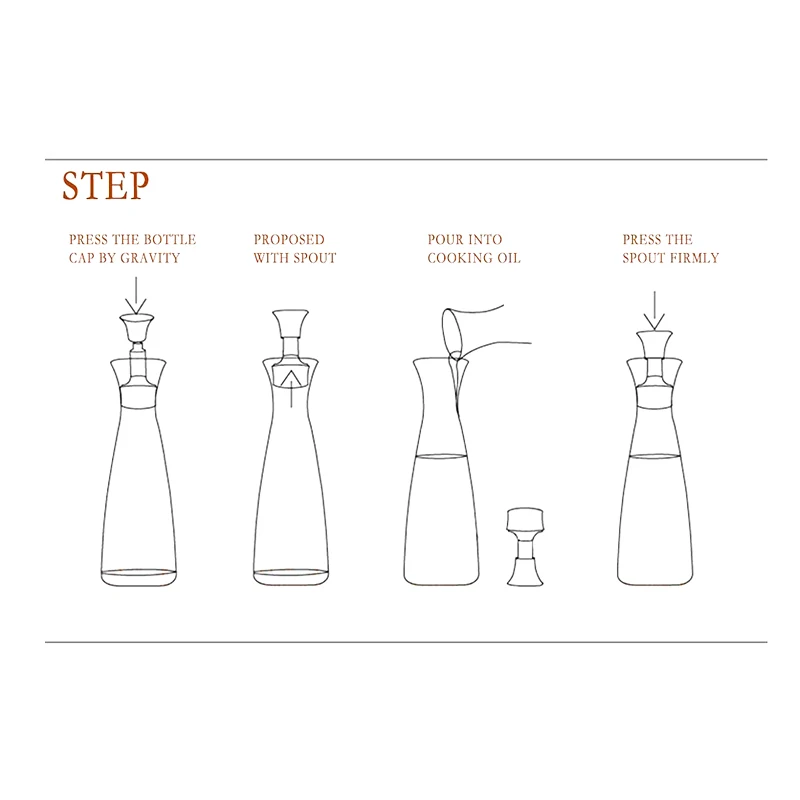 STEP

PRESS THE BOTTLE CAP BY GRAVITY

PROPOSED WITH SPOUT

POUR INTO COOKING OIL

PRESS THE SPOUT FIRMLY