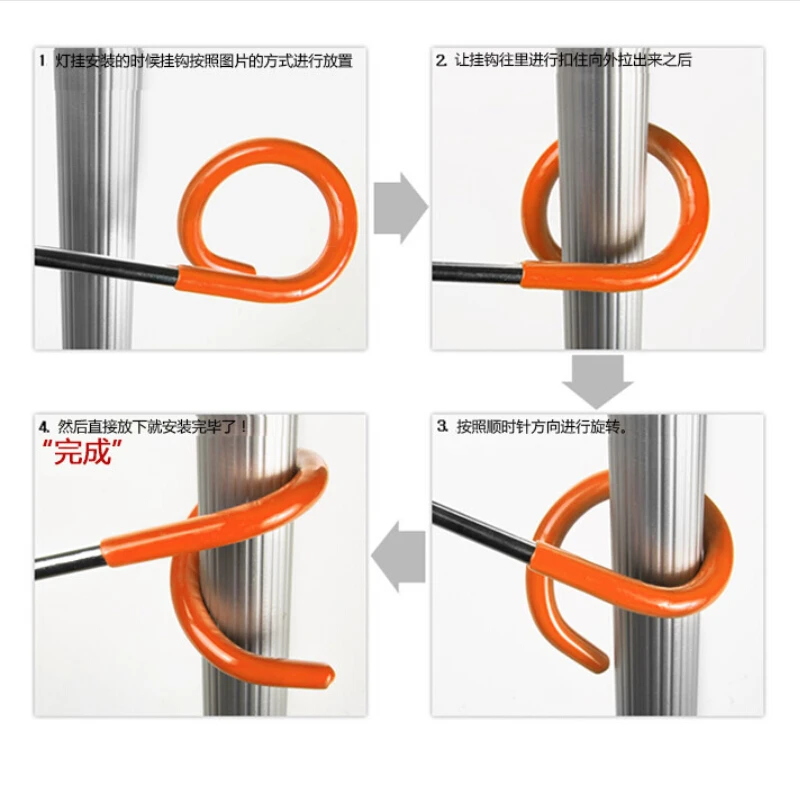 1. 灯挂安装的时候挂钩按照图片的方式进行放置

2. 让挂钩往里进行扣住向外拉出来之后

3. 按照顺时针方向进行旋转。

4. 然后直接放下就安装完毕了！

“完成”