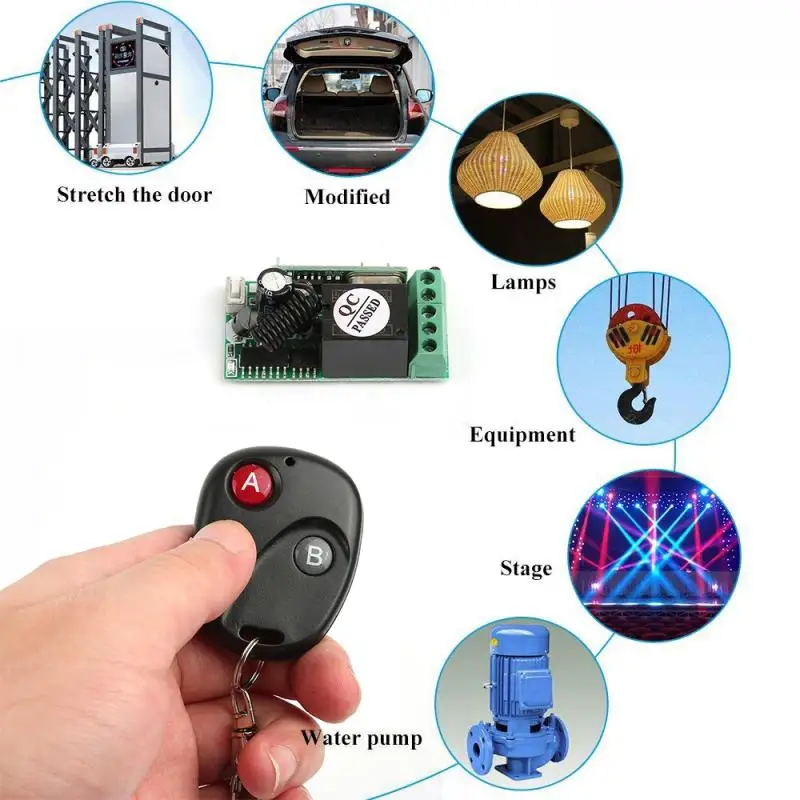 Stretch the door

Modified

Lamps

QC PASSED

Equipment

A

B

Stage

Water pump