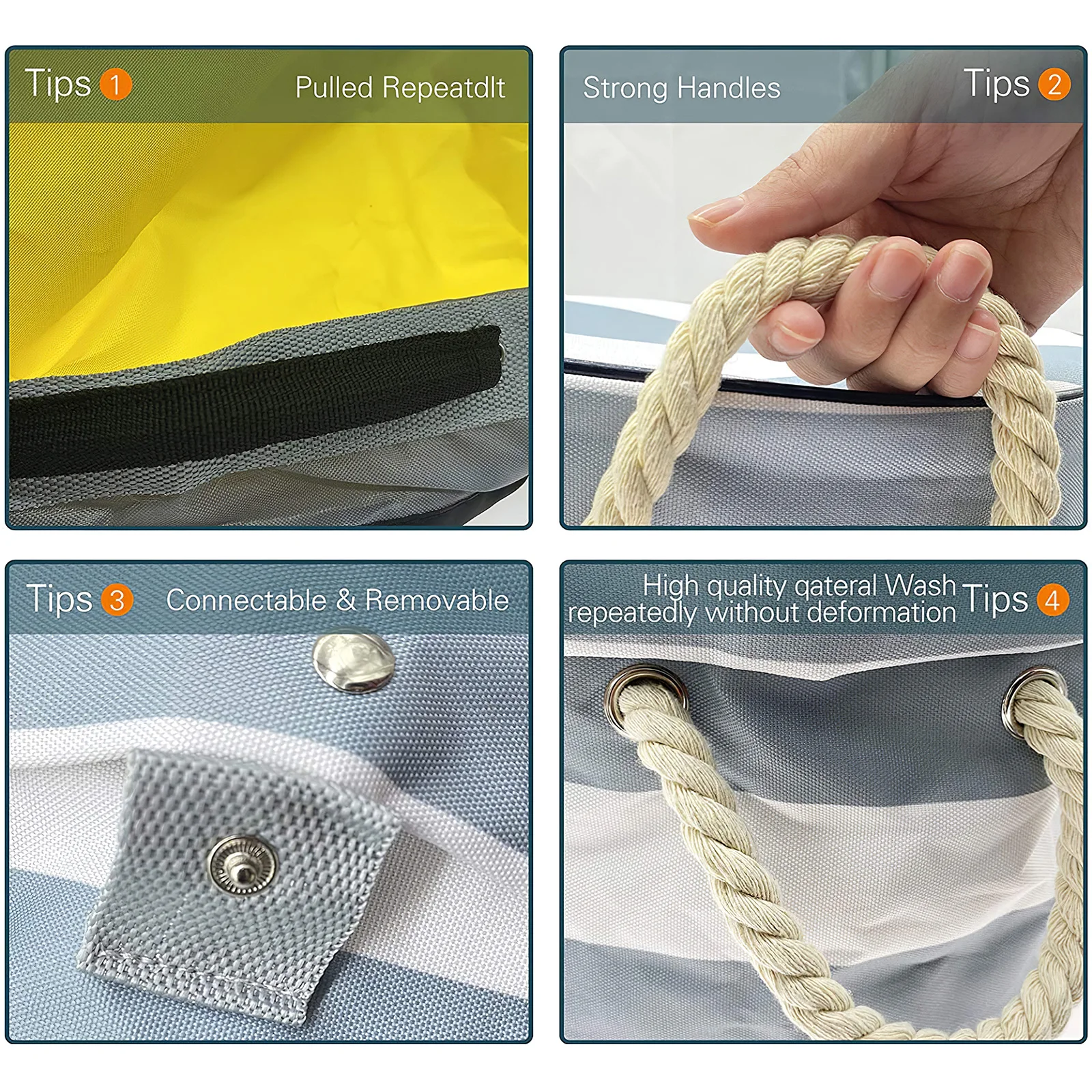 Tips 1 Pulled Repeatdlt

Strong Handles Tips 2

Tips 3 Connectable & Removable

High quality qateral Wash repeatedly without deformation Tips 4