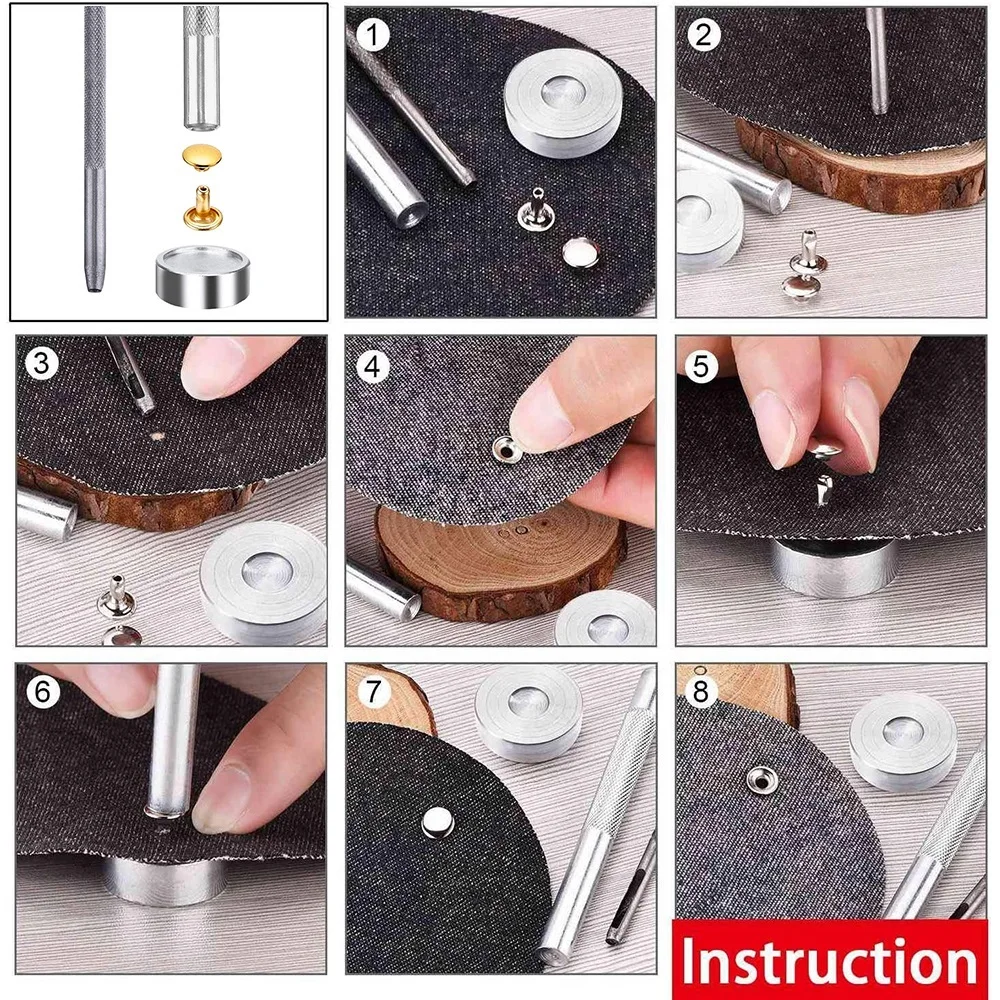 1
2
3
4
5
6
7
8
Instruction