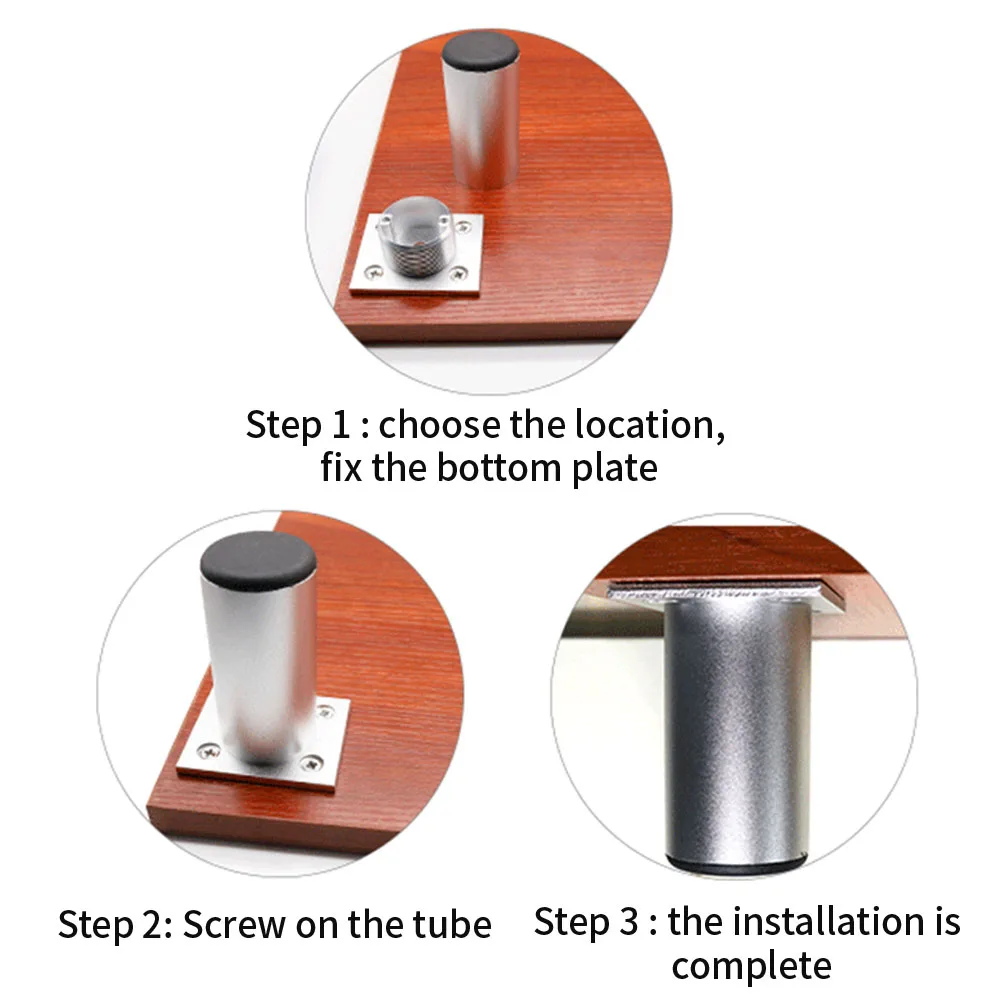 Step 1 : choose the location, fix the bottom plate

Step 2: Screw on the tube

Step 3 : the installation is complete