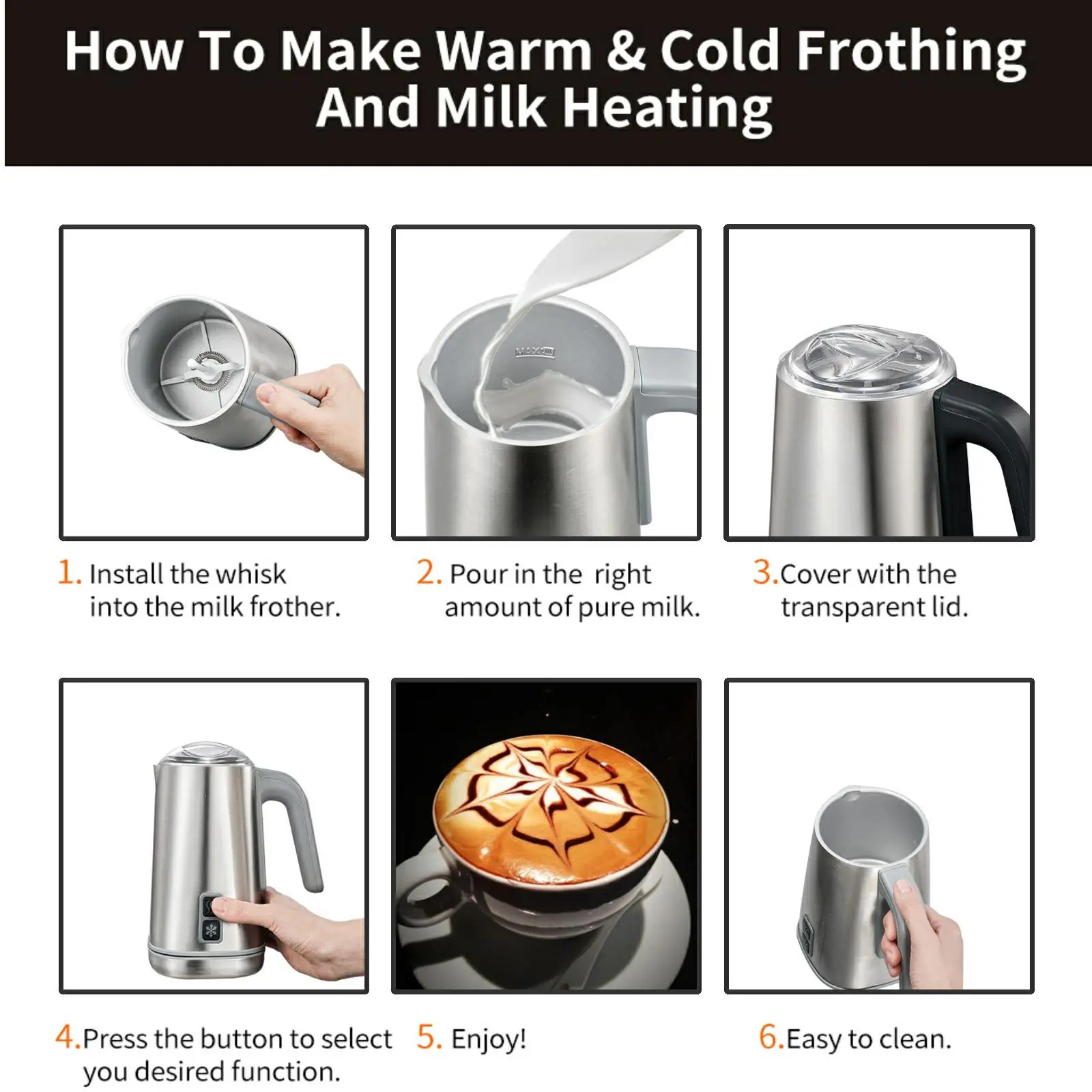 How To Make Warm & Cold Frothing And Milk Heating

MAX

1. Install the whisk into the milk frother.

2. Pour in the right amount of pure milk.

3.Cover with the transparent lid.

4.Press the button to select you desired function.

5. Enjoy!

6.Easy to clean.