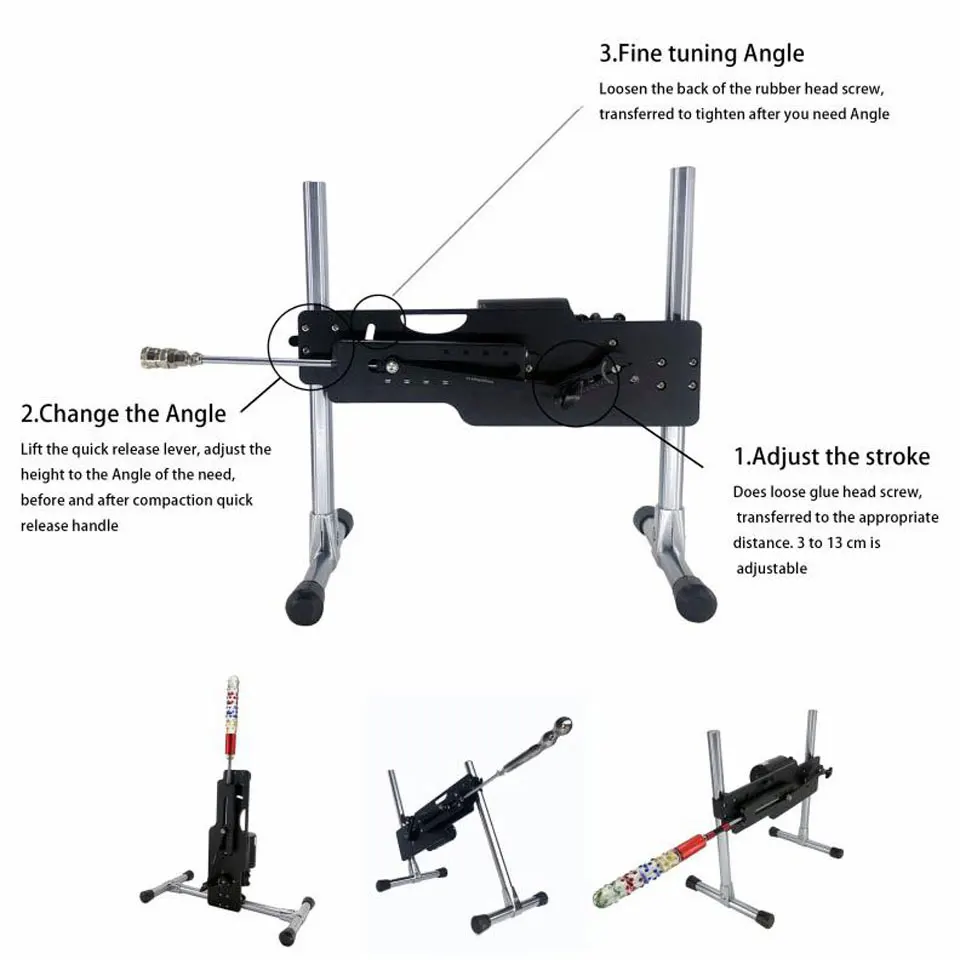 3.Fine tuning Angle

Loosen the back of the rubber head screw, transferred to tighten after you need Angle

2.Change the Angle

Lift the quick release lever, adjust the height to the Angle of the need, before and after compaction quick release handle

1.Adjust the stroke

Does loose glue head screw, transferred to the appropriate distance. 3 to 13 cm is adjustable