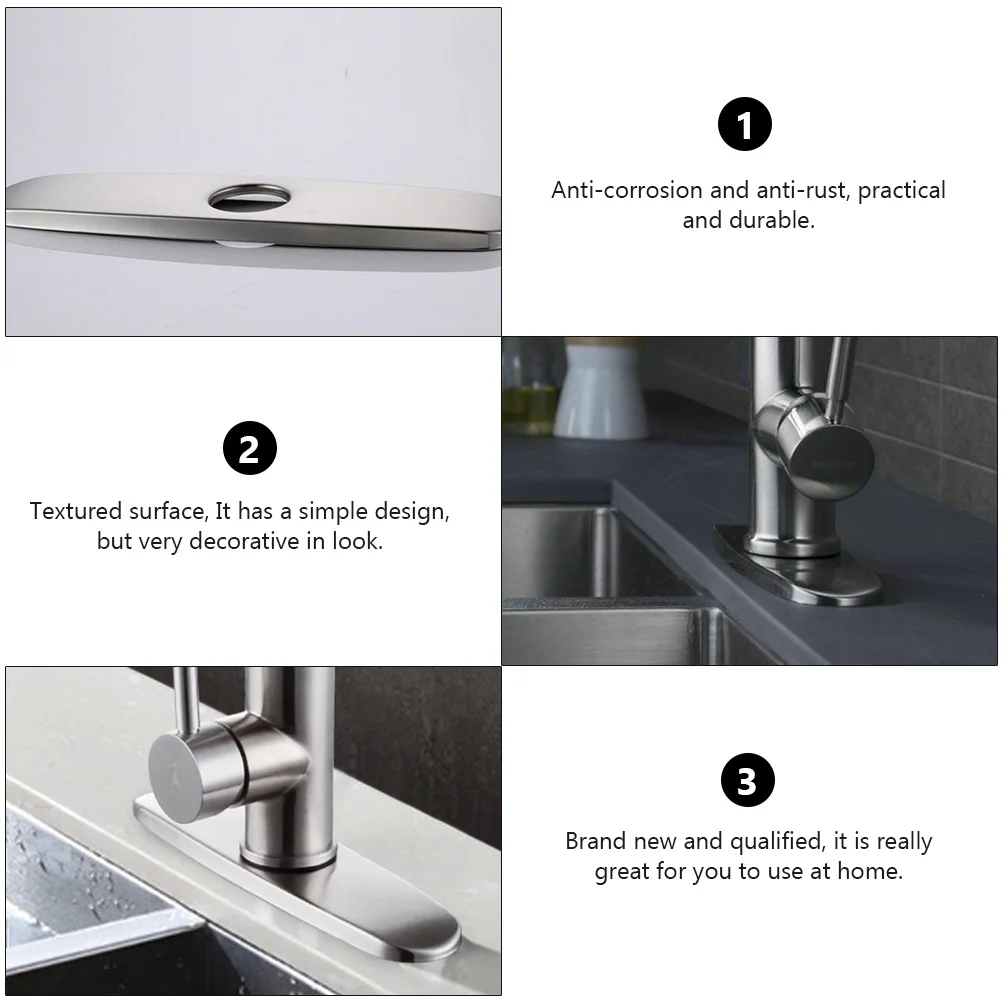 1

Anti-corrosion and anti-rust, practical and durable.

2

Textured surface, It has a simple design, but very decorative in look.

3

Brand new and qualified, it is really great for you to use at home.