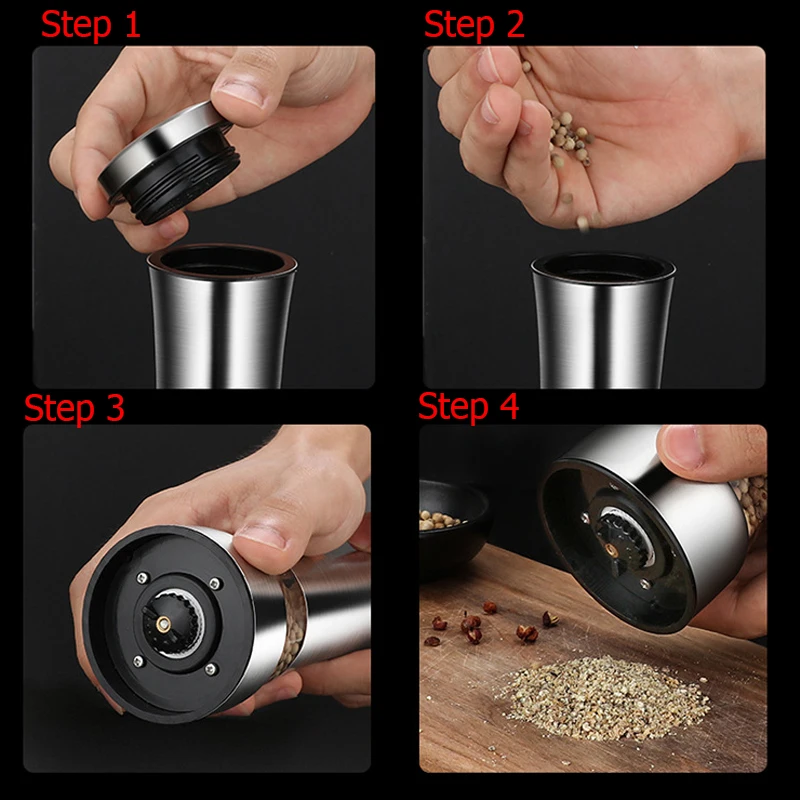 Step 1

Step 2

Step 3

Step 4