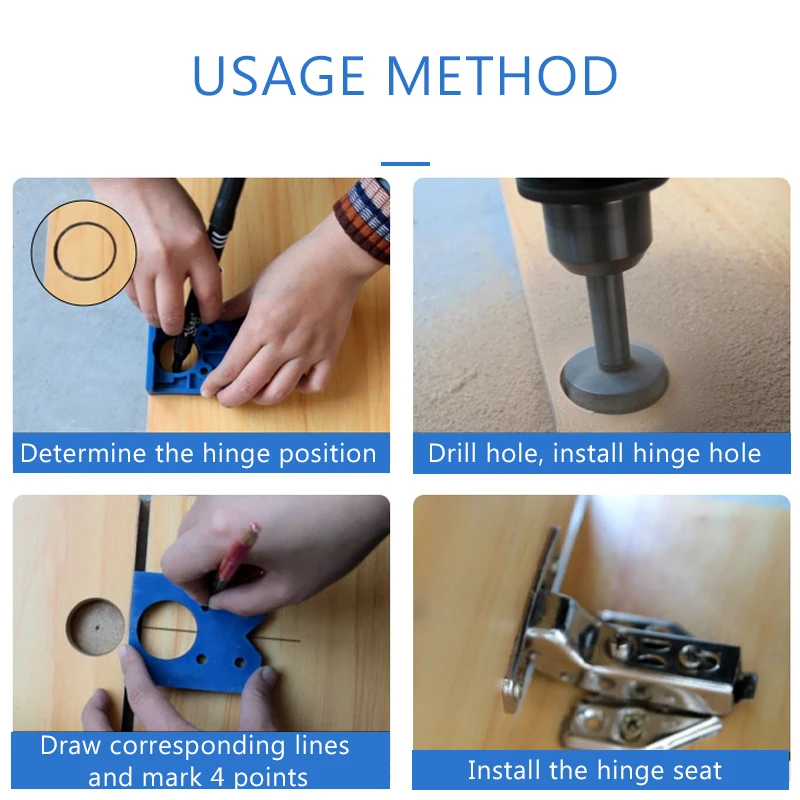 USAGE METHOD

Determine the hinge position

Drill hole, install hinge hole

Draw corresponding lines and mark 4 points

Install the hinge seat