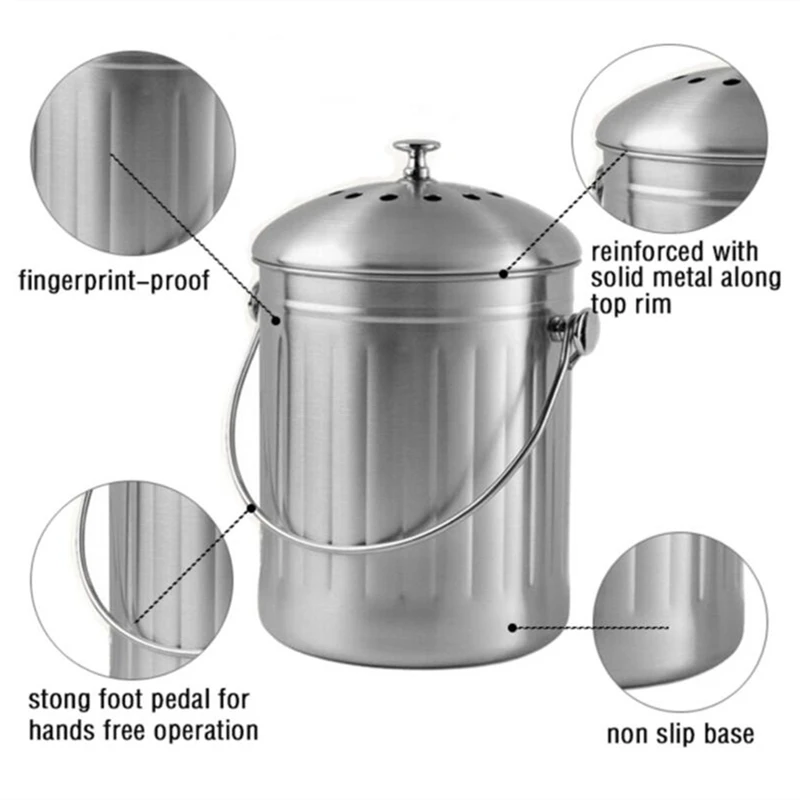 fingerprint-proof

reinforced with solid metal along top rim

stong foot pedal for hands free operation

non slip base