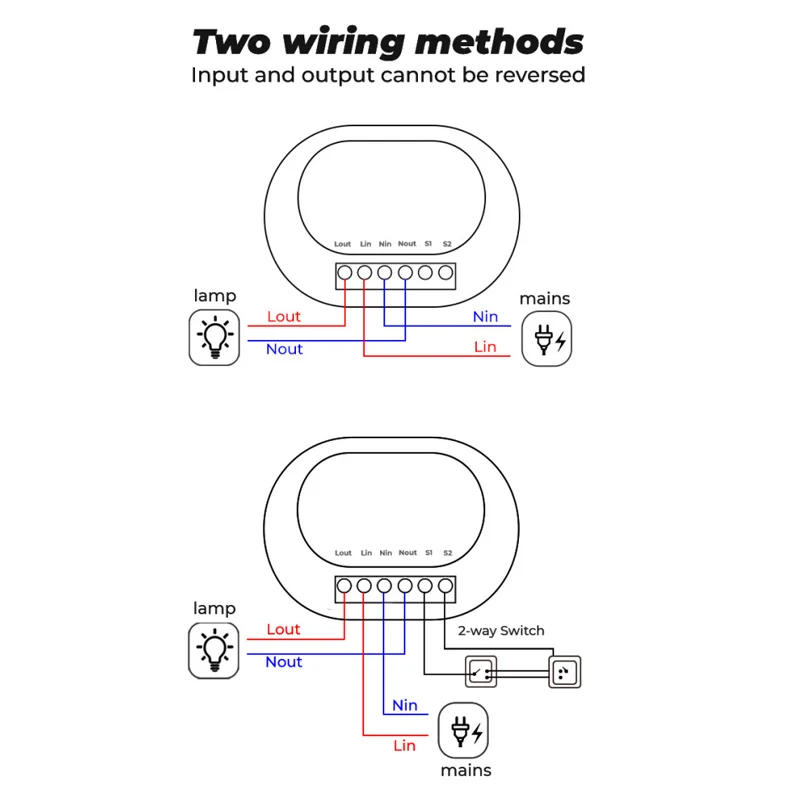 Two wiring methods
Input and output cannot be reversed

Lout Lin Nin Nout S1 S2

lamp
Lout
Nout

mains
Nin
Lin

Lout Lin Nin Nout S1 S2

lamp
Lout
Nout

2-way Switch

Nin
Lin
mains