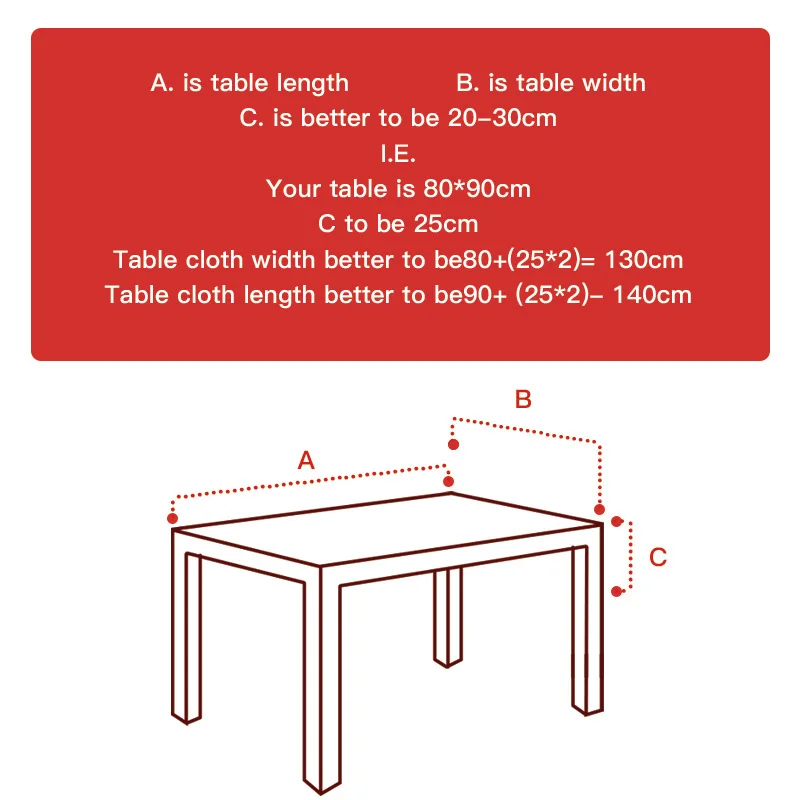 A. is table length B. is table width
C. is better to be 20–30cm
I.E.
Your table is 80*90cm
C to be 25cm
Table cloth width better to be80+(25*2)= 130cm
Table cloth length better to be90+ (25*2)– 140cm

B

A

C