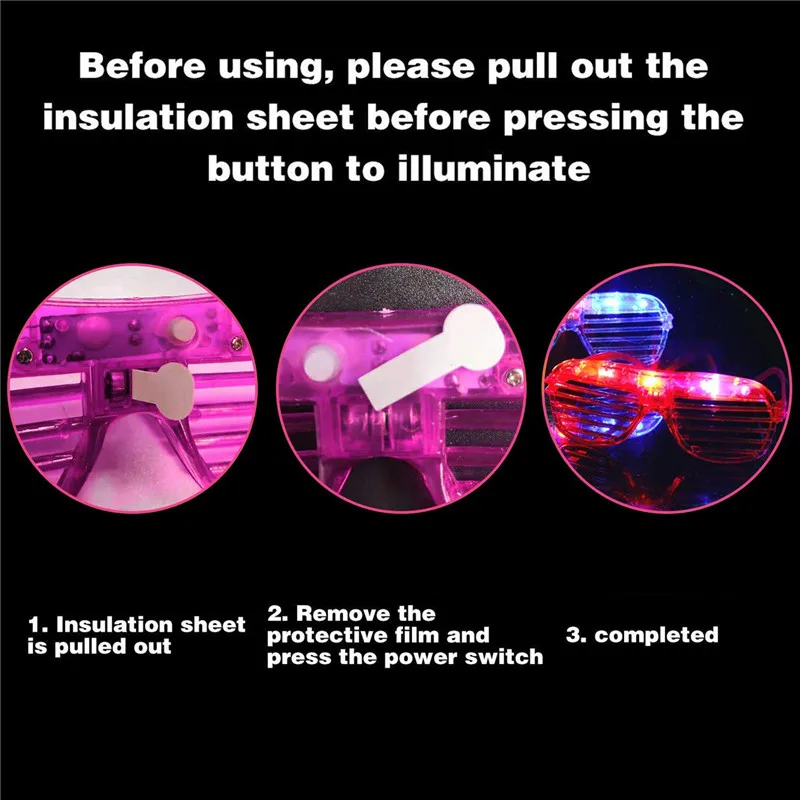 Before using, please pull out the insulation sheet before pressing the button to illuminate

1. Insulation sheet is pulled out

2. Remove the protective film and press the power switch

3. completed